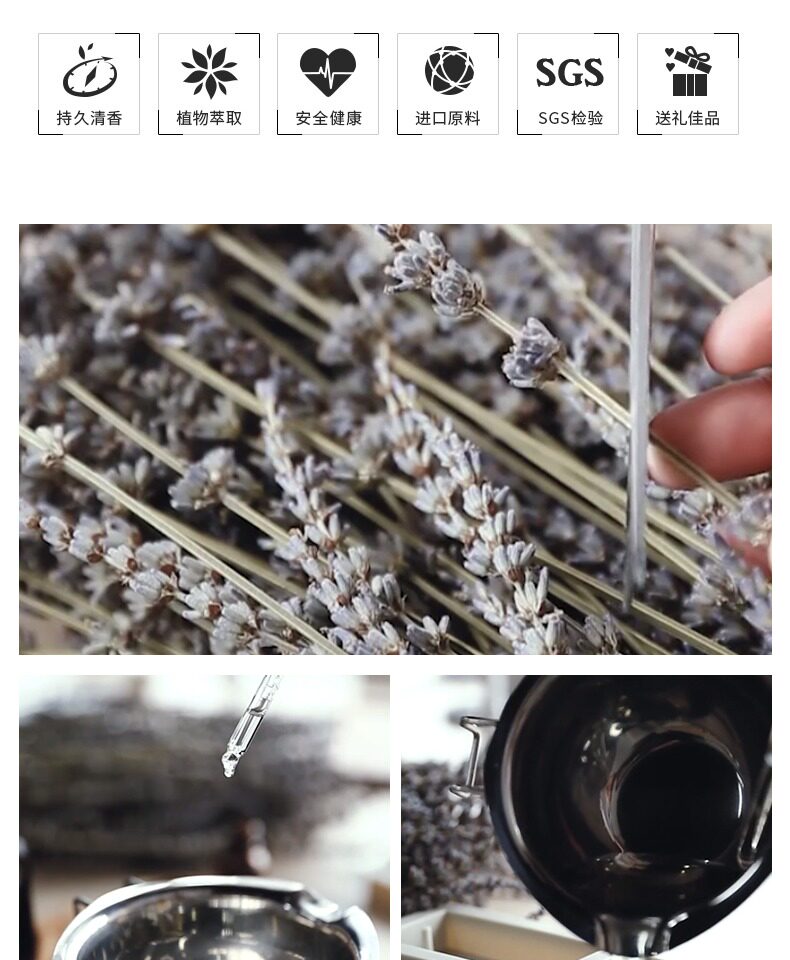 持久清香

植物萃取

安全健康

进口原料

SGS
SGS检验

送礼佳品