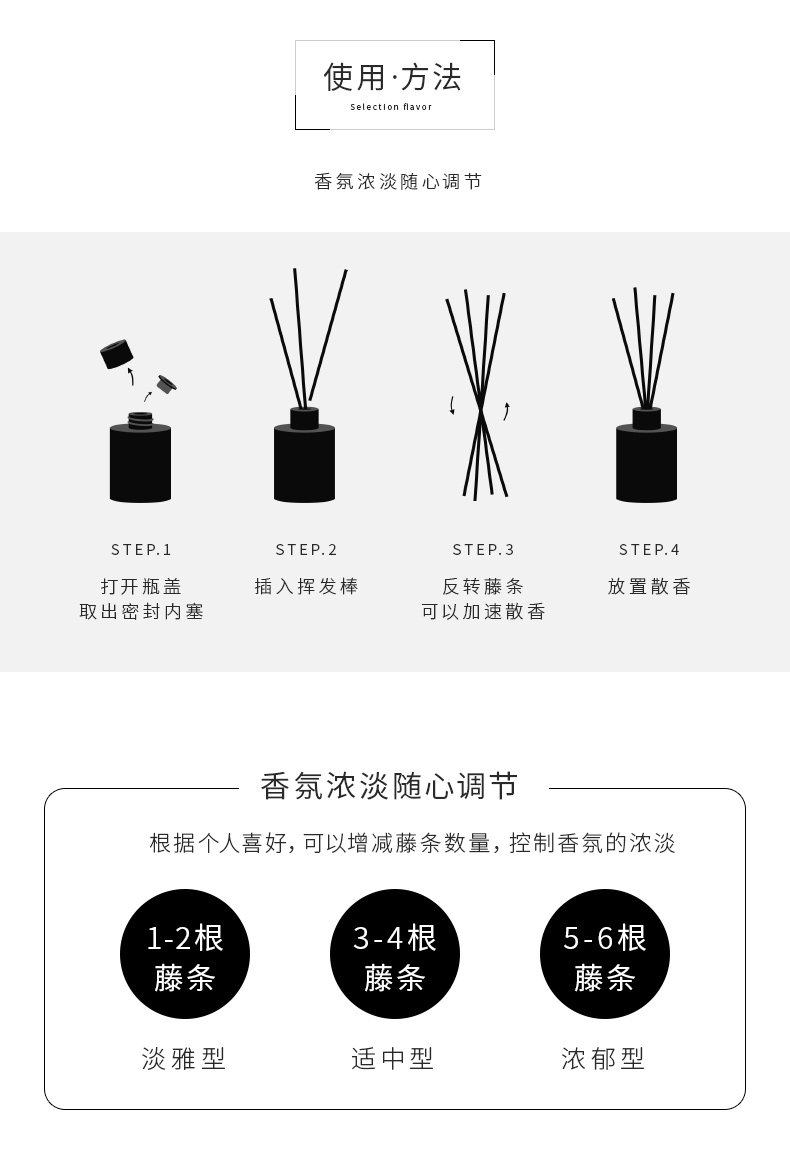 使用·方法
Selection flavor

香氛浓淡随心调节

STEP.1
打开瓶盖
取出密封内塞

STEP.2
插入挥发棒

STEP.3
反转藤条
可以加速散香

STEP.4
放置散香

香氛浓淡随心调节

根据个人喜好，可以增减藤条数量，控制香氛的浓淡

1-2根
藤条
淡雅型

3-4根
藤条
适中型

5-6根
藤条
浓郁型