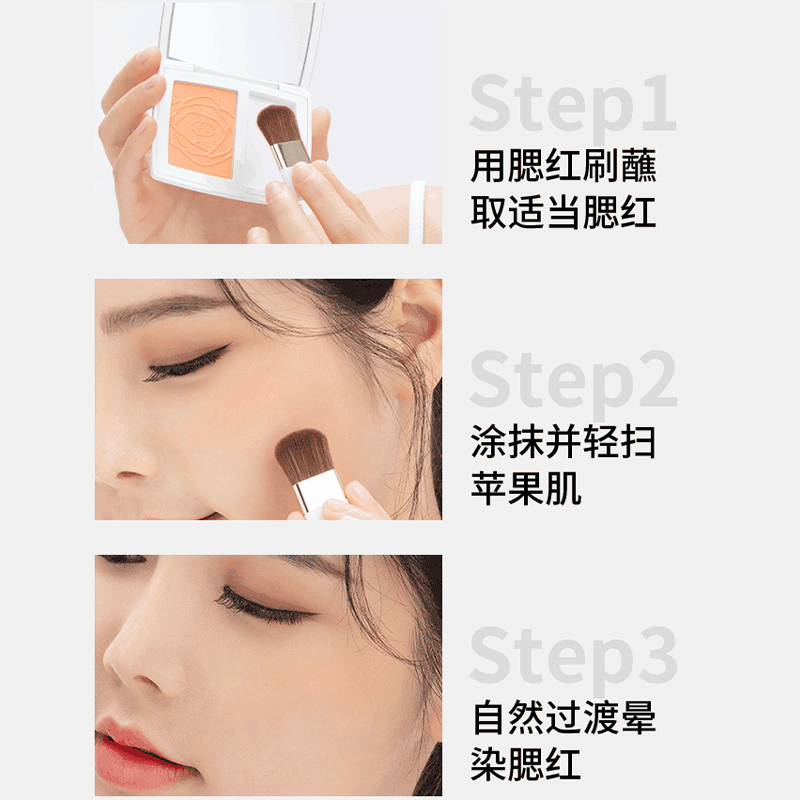 Step1
用腮红刷蘸取适当腮红

Step2
涂抹并轻扫苹果肌

Step3
自然过渡晕染腮红