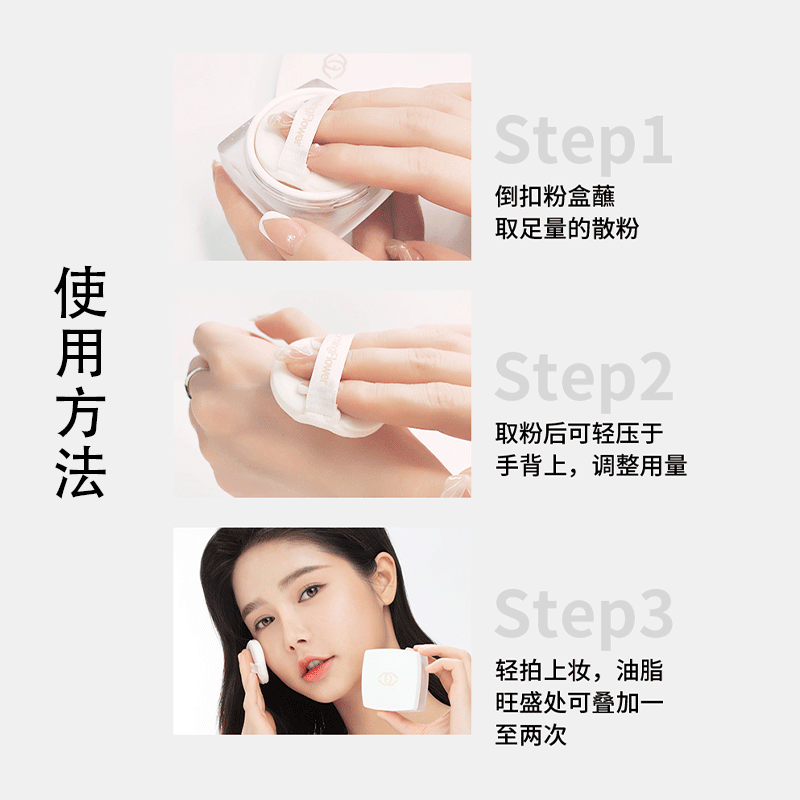 使用方法

Step1
倒扣粉盒蘸取足量的散粉

Step2
取粉后可轻压于手背上，调整用量

Step3
轻拍上妆，油脂旺盛处可叠加一至两次