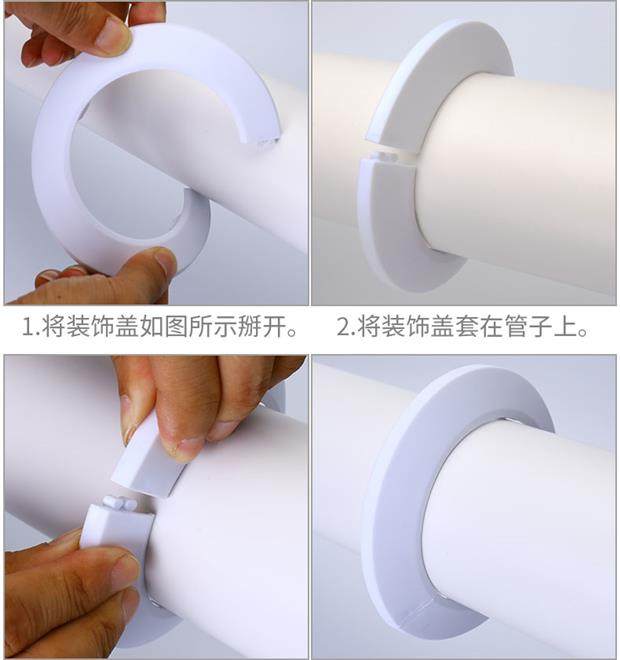 1.将装饰盖如图所示掰开。

2.将装饰盖套在管子上。