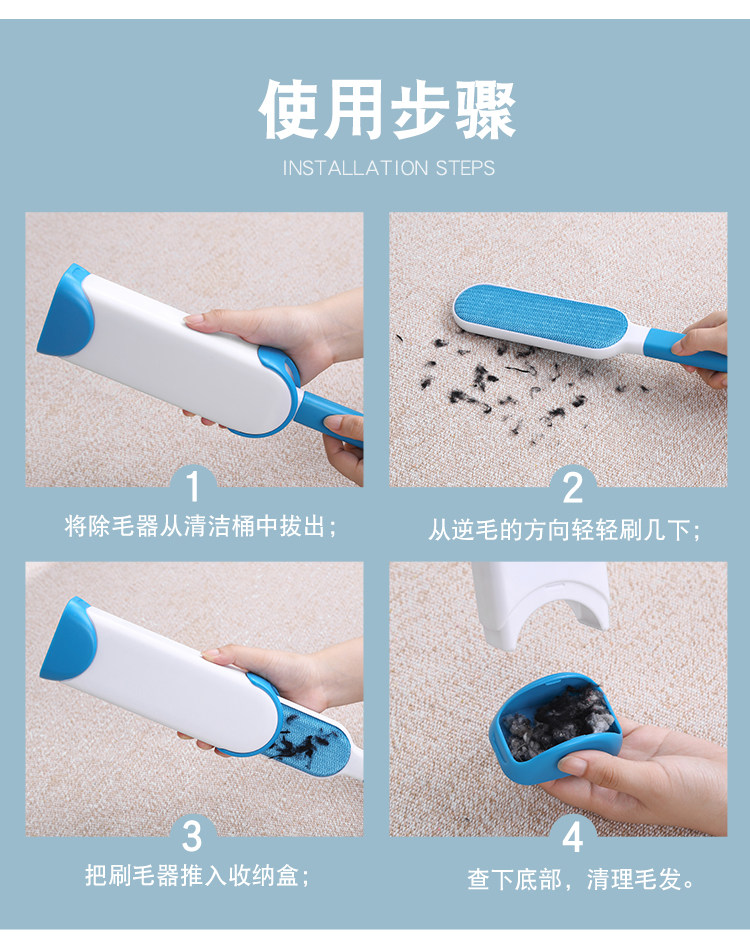 使用步骤

INSTALLATION STEPS

1

将除毛器从清洁桶中拔出；

2

从逆毛的方向轻轻刷几下；

3

把刷毛器推入收纳盒；

4

查下底部，清理毛发。