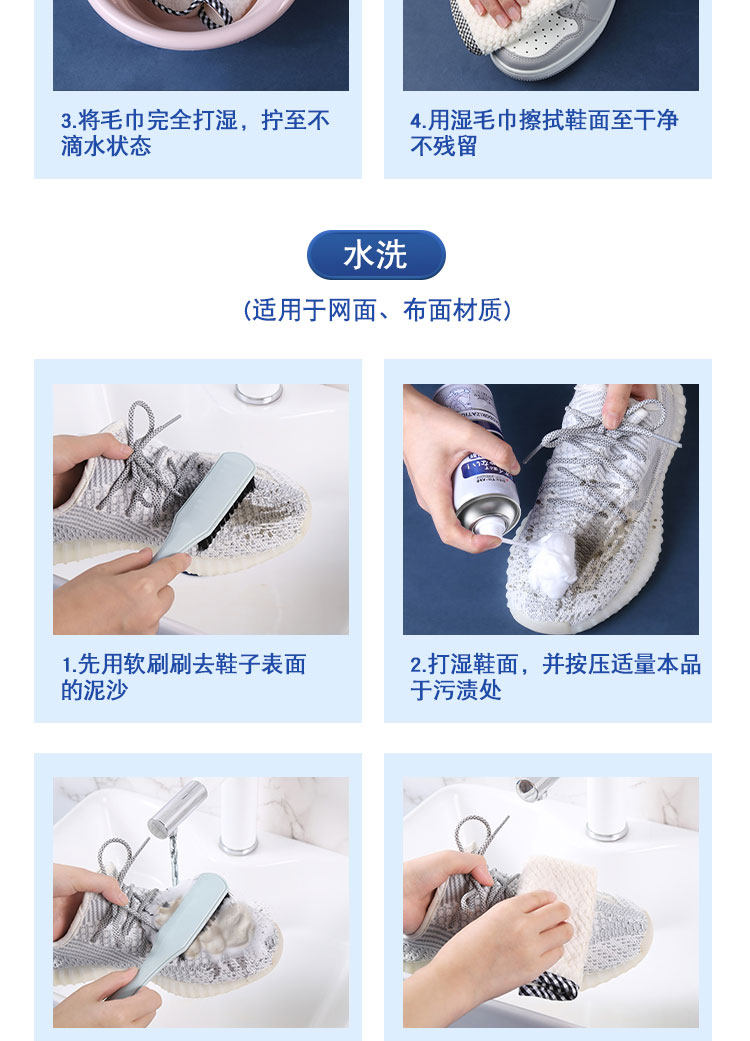 3.将毛巾完全打湿，拧至不滴水状态

4.用湿毛巾擦拭鞋面至干净不残留

水洗

(适用于网面、布面材质)

1.先用软刷刷去鞋子表面的泥沙

2.打湿鞋面，并按压适量本品于污渍处