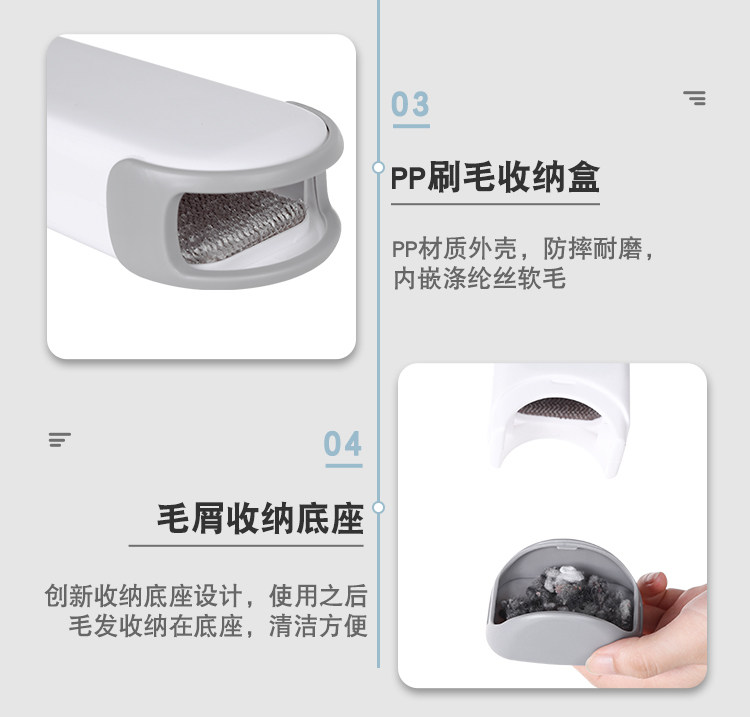 03

PP刷毛收纳盒

PP材质外壳，防摔耐磨，内嵌涤纶丝软毛

04

毛屑收纳底座

创新收纳底座设计，使用之后毛发收纳在底座，清洁方便