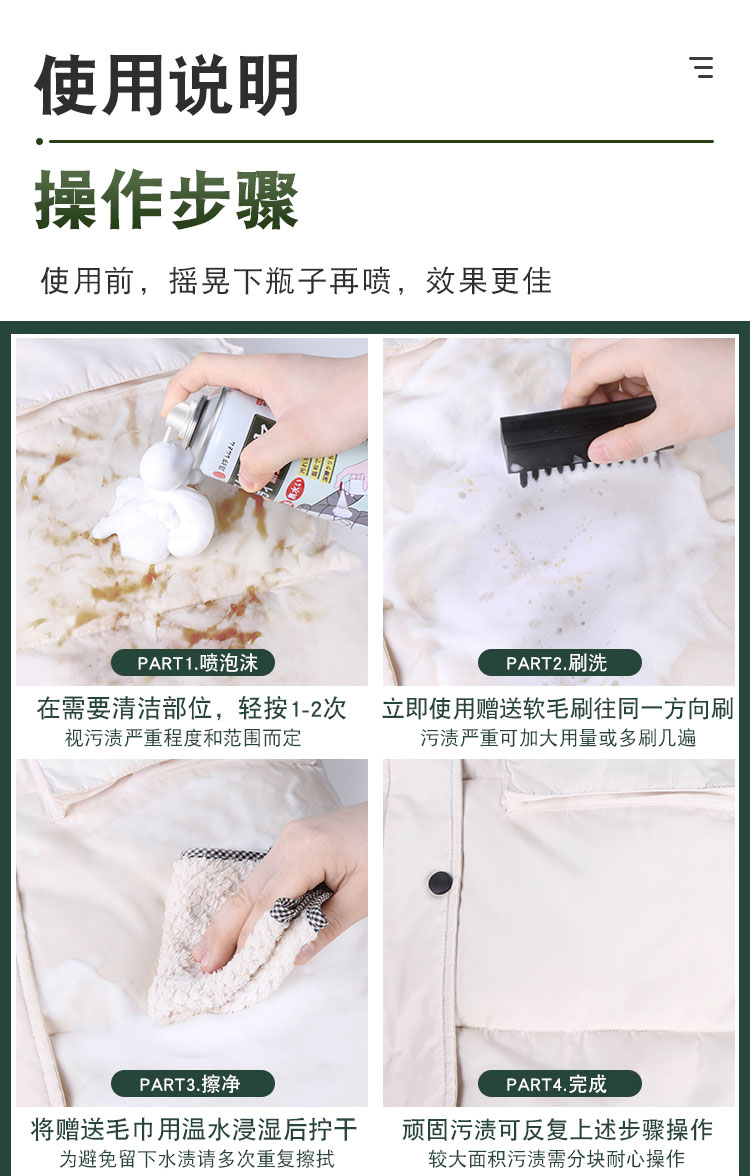 使用说明

操作步骤

使用前，摇晃下瓶子再喷，效果更佳

PART1.喷泡沫

在需要清洁部位，轻按1-2次
视污渍严重程度和范围而定

PART2.刷洗

立即使用赠送软毛刷往同一方向刷
污渍严重可加大用量或多刷几遍

PART3.擦净

将赠送毛巾用温水浸湿后拧干
为避免留下水渍请多次重复擦拭

PART4.完成

顽固污渍可反复上述步骤操作
较大面积污渍需分块耐心操作