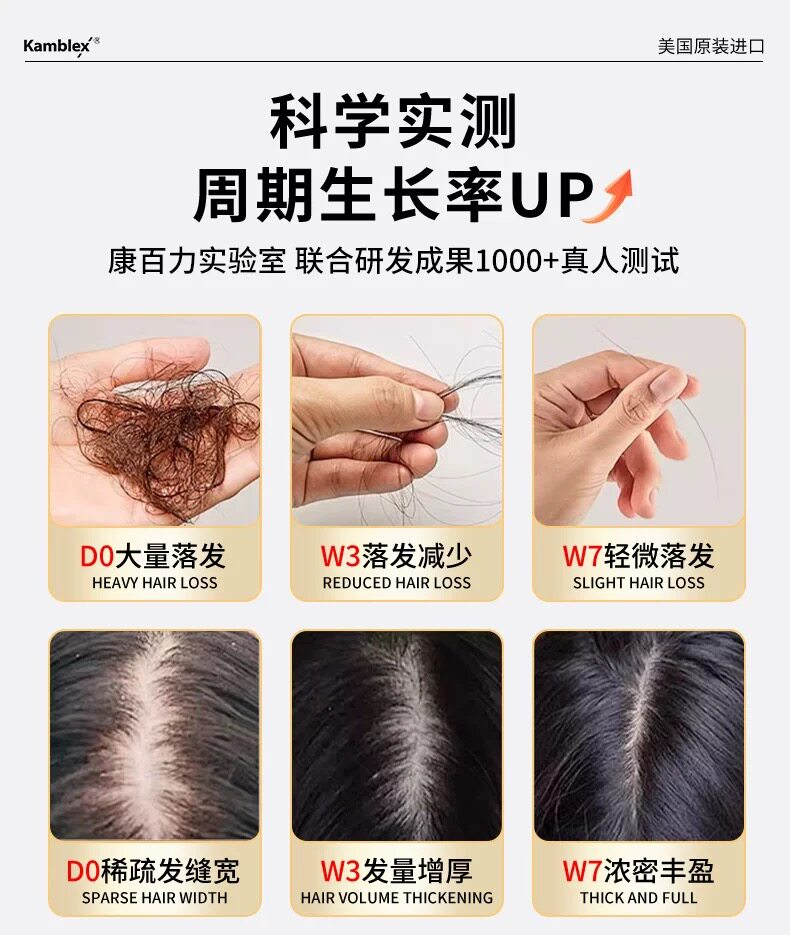 Kamblex®

美国原装进口

科学实测
周期生长率UP

康百力实验室 联合研发成果1000+真人测试

D0大量落发
HEAVY HAIR LOSS

W3落发减少
REDUCED HAIR LOSS

W7轻微落发
SLIGHT HAIR LOSS

D0稀疏发缝宽
SPARSE HAIR WIDTH

W3发量增厚
HAIR VOLUME THICKENING

W7浓密丰盈
THICK AND FULL