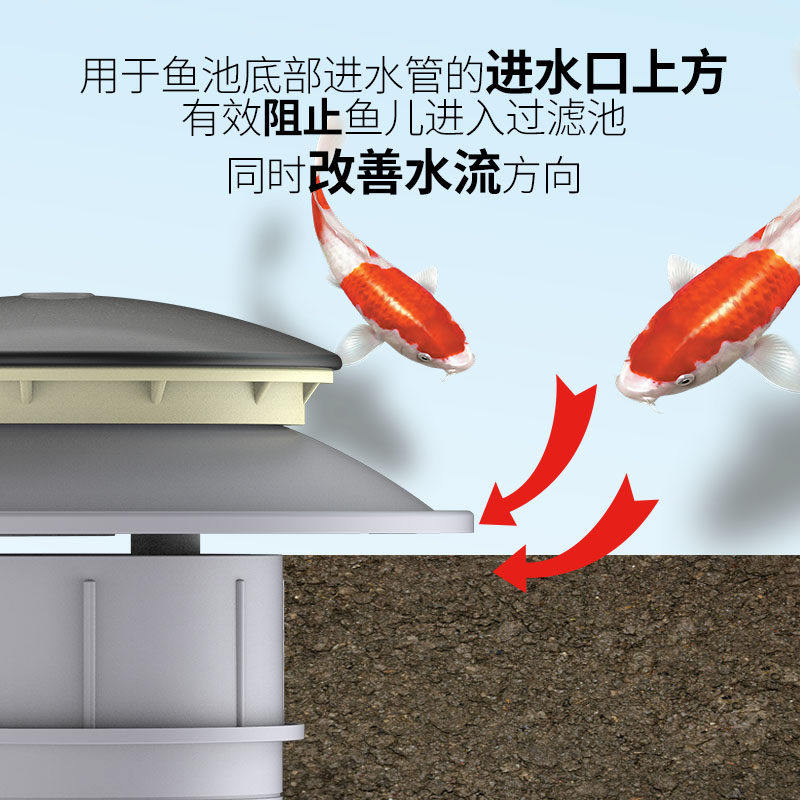 用于鱼池底部进水管的进水口上方
有效阻止鱼儿进入过滤池
同时改善水流方向