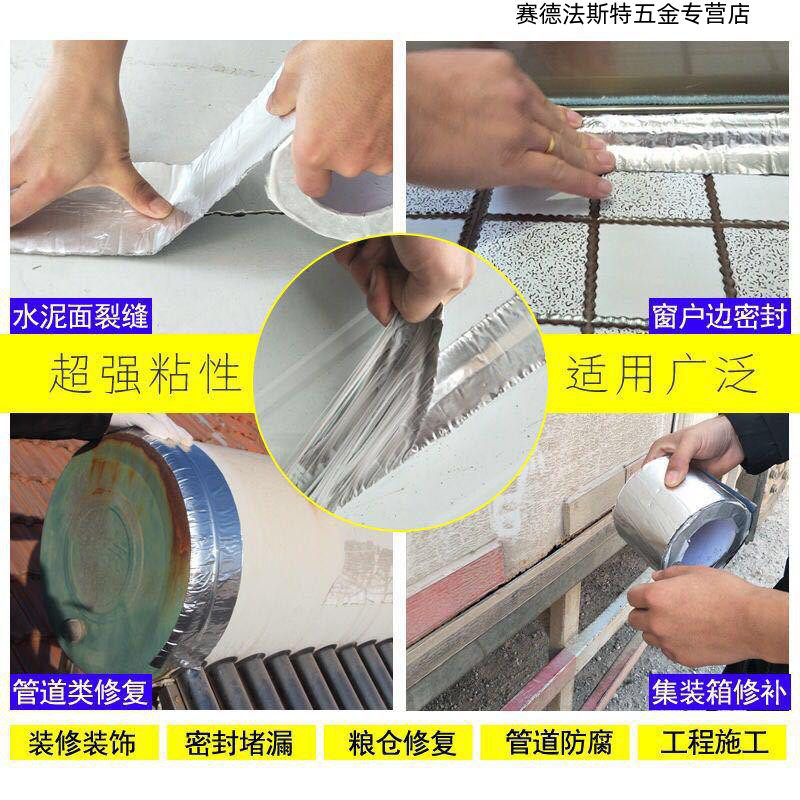 赛德法斯特五金专营店

水泥面裂缝

窗户边密封

超强粘性

适用广泛

管道类修复

集装箱修补

装修装饰

密封堵漏

粮仓修复

管道防腐

工程施工