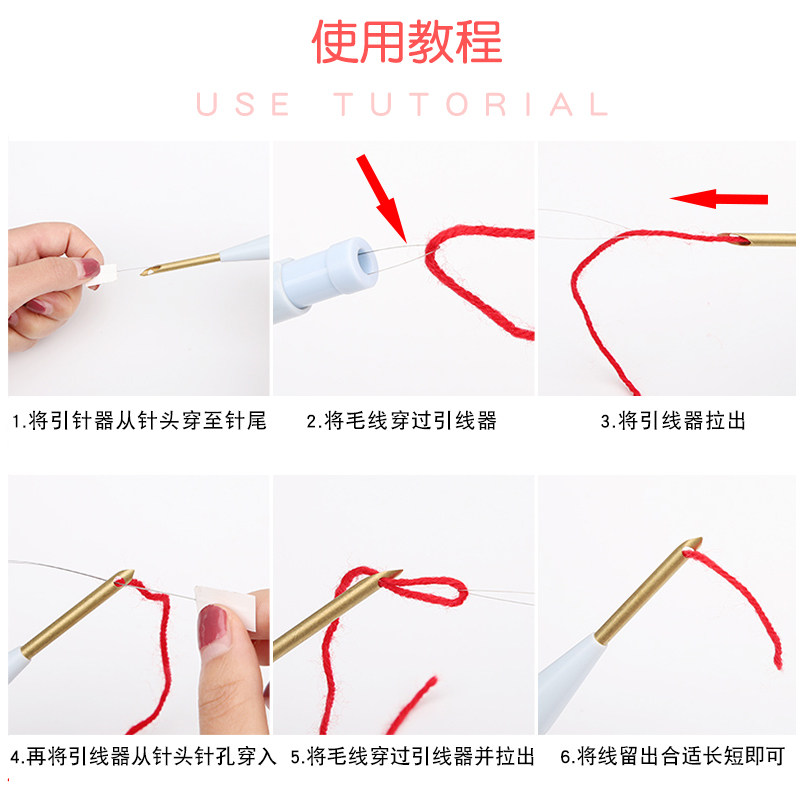 使用教程

USE TUTORIAL

1.将引针器从针头穿至针尾

2.将毛线穿过引线器

3.将引线器拉出

4.再将引线器从针头针孔穿入

5.将毛线穿过引线器并拉出

6.将线留出合适长短即可