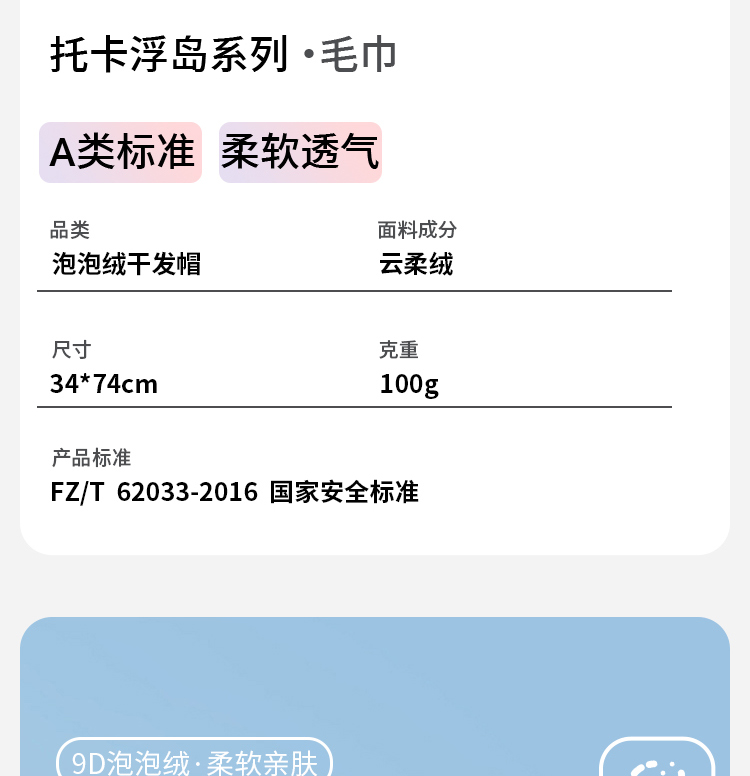 托卡浮岛系列·毛巾

A类标准 柔软透气

品类
泡泡绒干发帽

面料成分
云柔绒

尺寸
34*74cm

克重
100g

产品标准
FZ/T 62033-2016 国家安全标准

9D泡泡绒·柔软亲肤