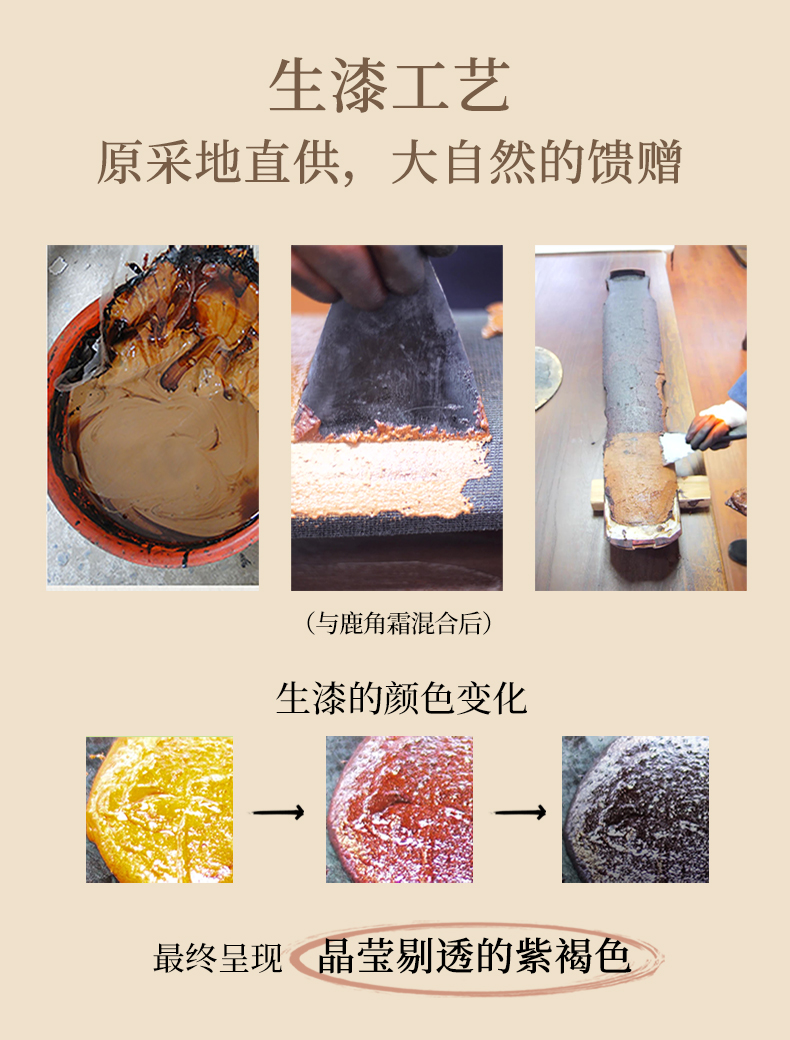 生漆工艺

原采地直供，大自然的馈赠

（与鹿角霜混合后）

生漆的颜色变化

最终呈现 晶莹剔透的紫褐色