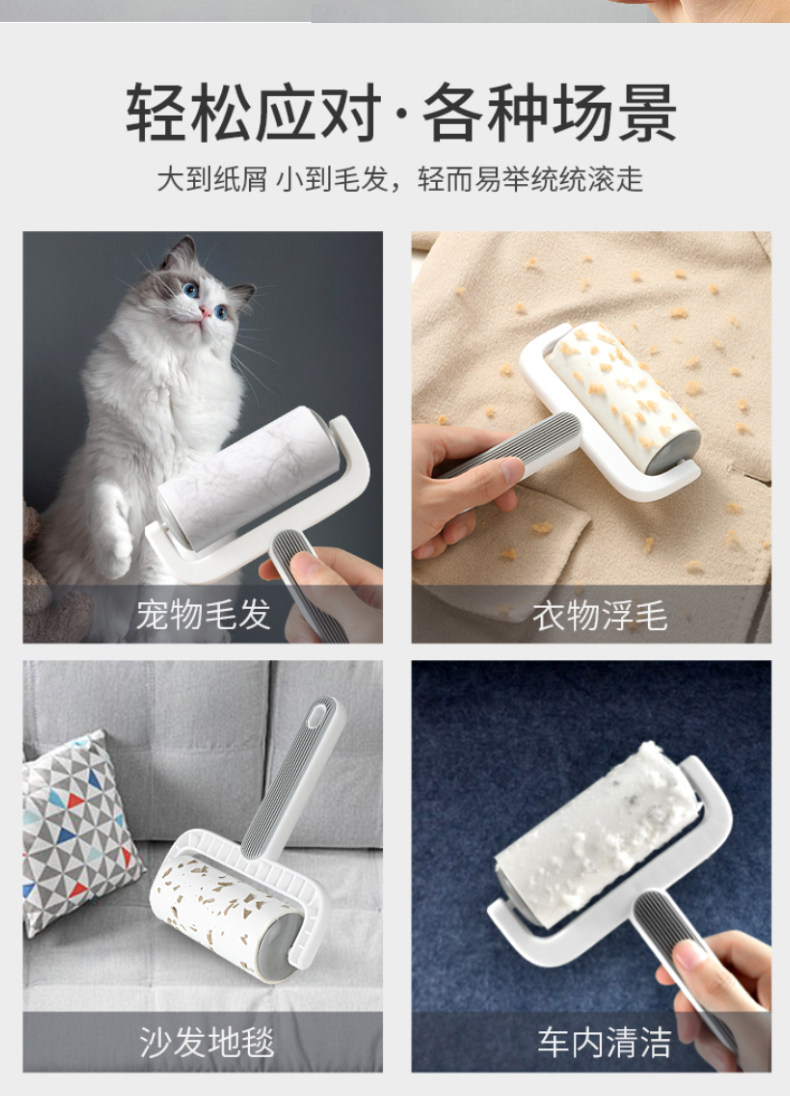 轻松应对·各种场景

大到纸屑 小到毛发，轻而易举统统滚走

宠物毛发

衣物浮毛

沙发地毯

车内清洁