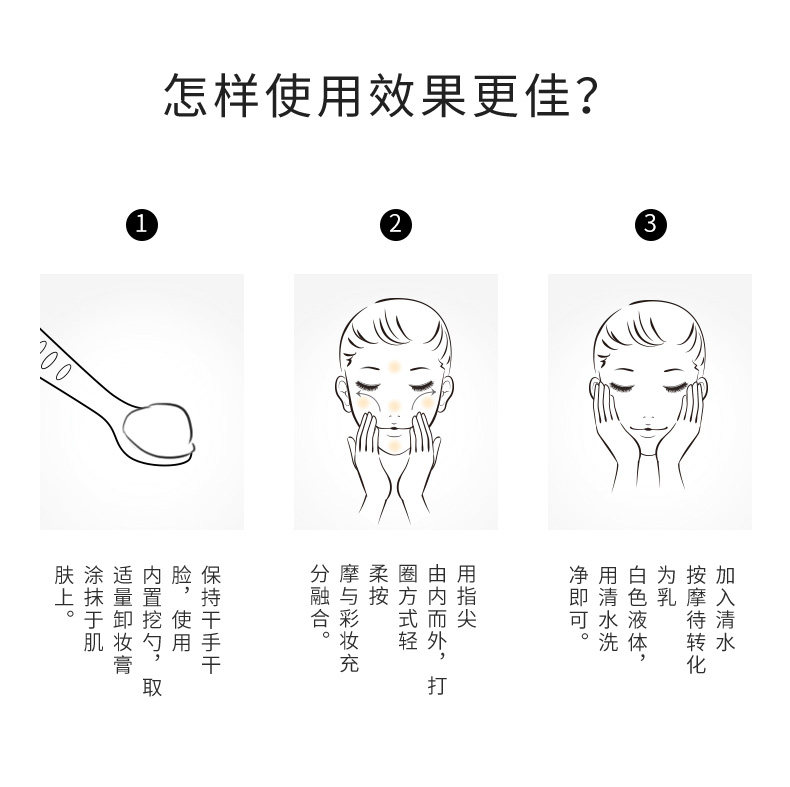 怎样使用效果更佳?

1

保持干手干脸，使用内置挖勺，取适量卸妆膏涂抹于肌肤上。

2

用指尖由内而外，打圈方式轻柔按摩与彩妆充分融合。

3

加入清水按摩待转化为乳白色液体，用清水洗净即可。