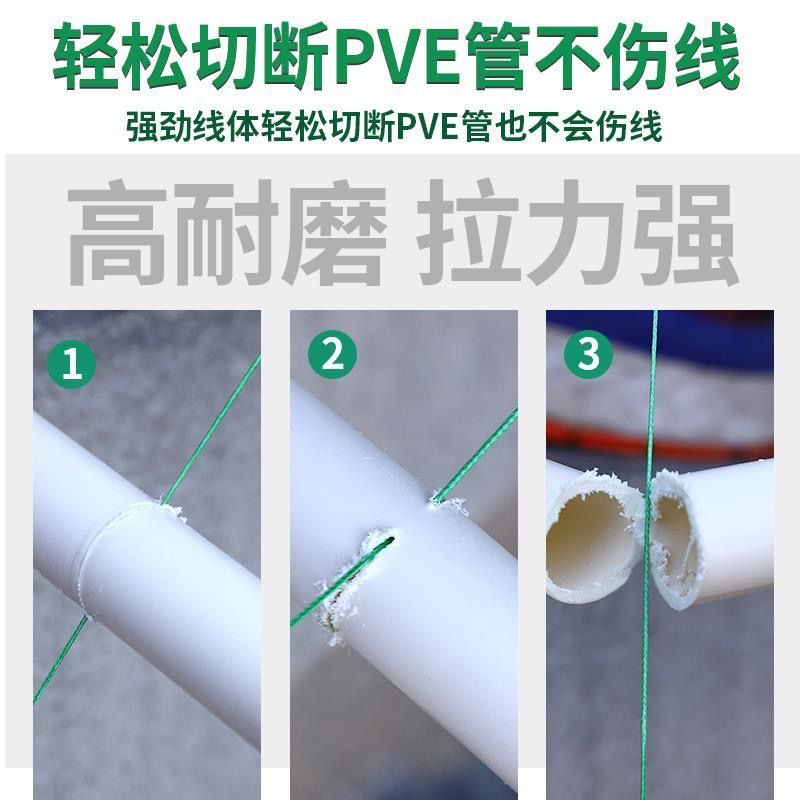 轻松切断PVE管不伤线

强劲线体轻松切断PVE管也不会伤线

高耐磨 拉力强

1

2

3