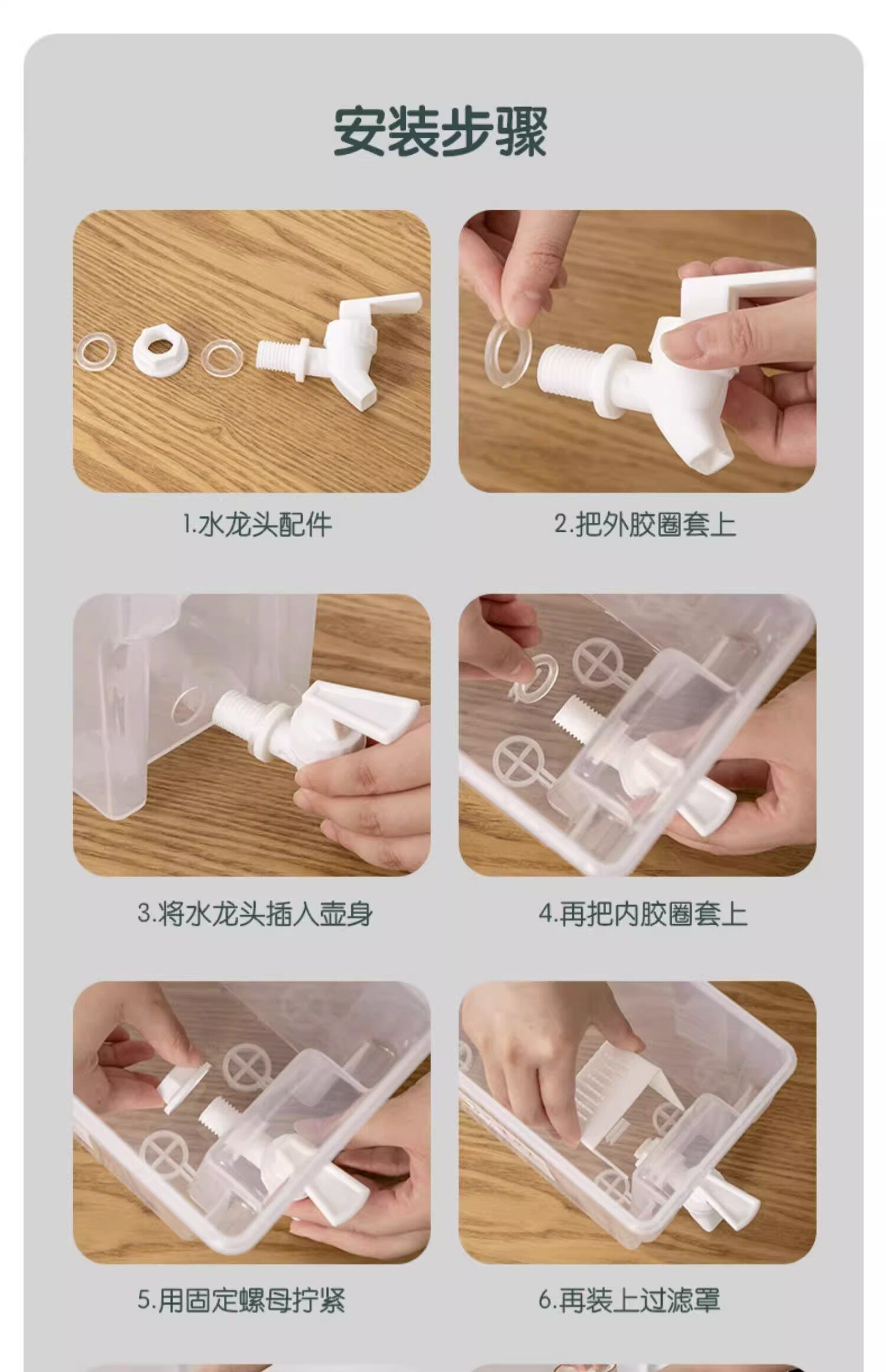 安装步骤

1.水龙头配件

2.把外胶圈套上

3.将水龙头插入壶身

4.再把内胶圈套上

5.用固定螺母拧紧

6.再装上过滤罩