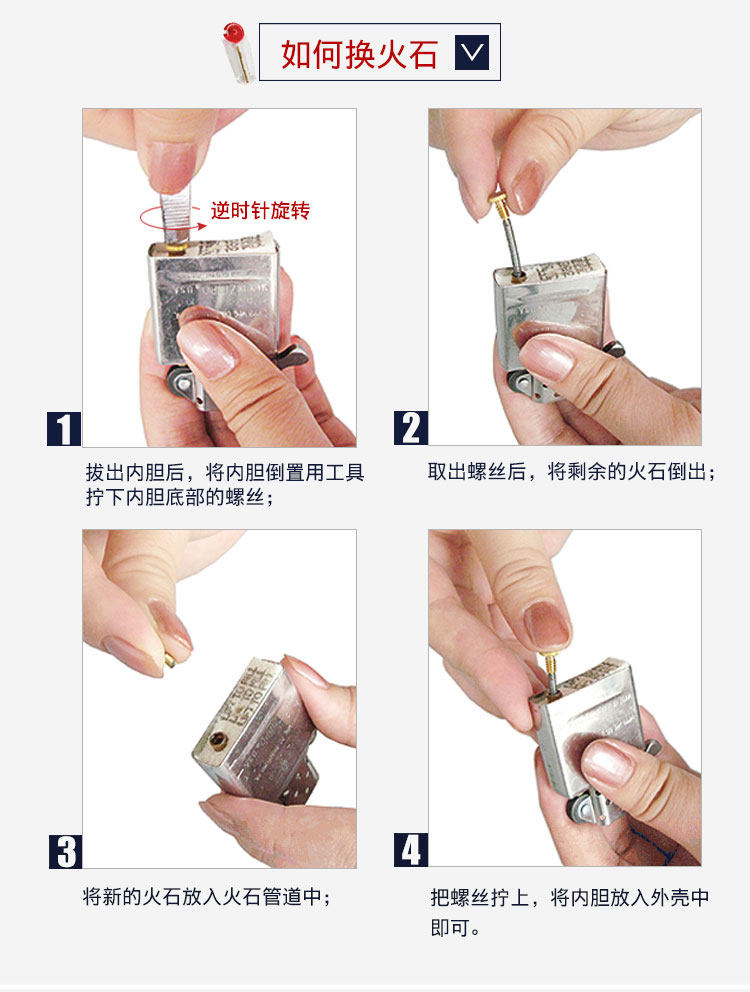 如何换火石

逆时针旋转

1

拔出内胆后，将内胆倒置用工具拧下内胆底部的螺丝；

2

取出螺丝后，将剩余的火石倒出；

3

将新的火石放入火石管道中；

4

把螺丝拧上，将内胆放入外壳中即可。