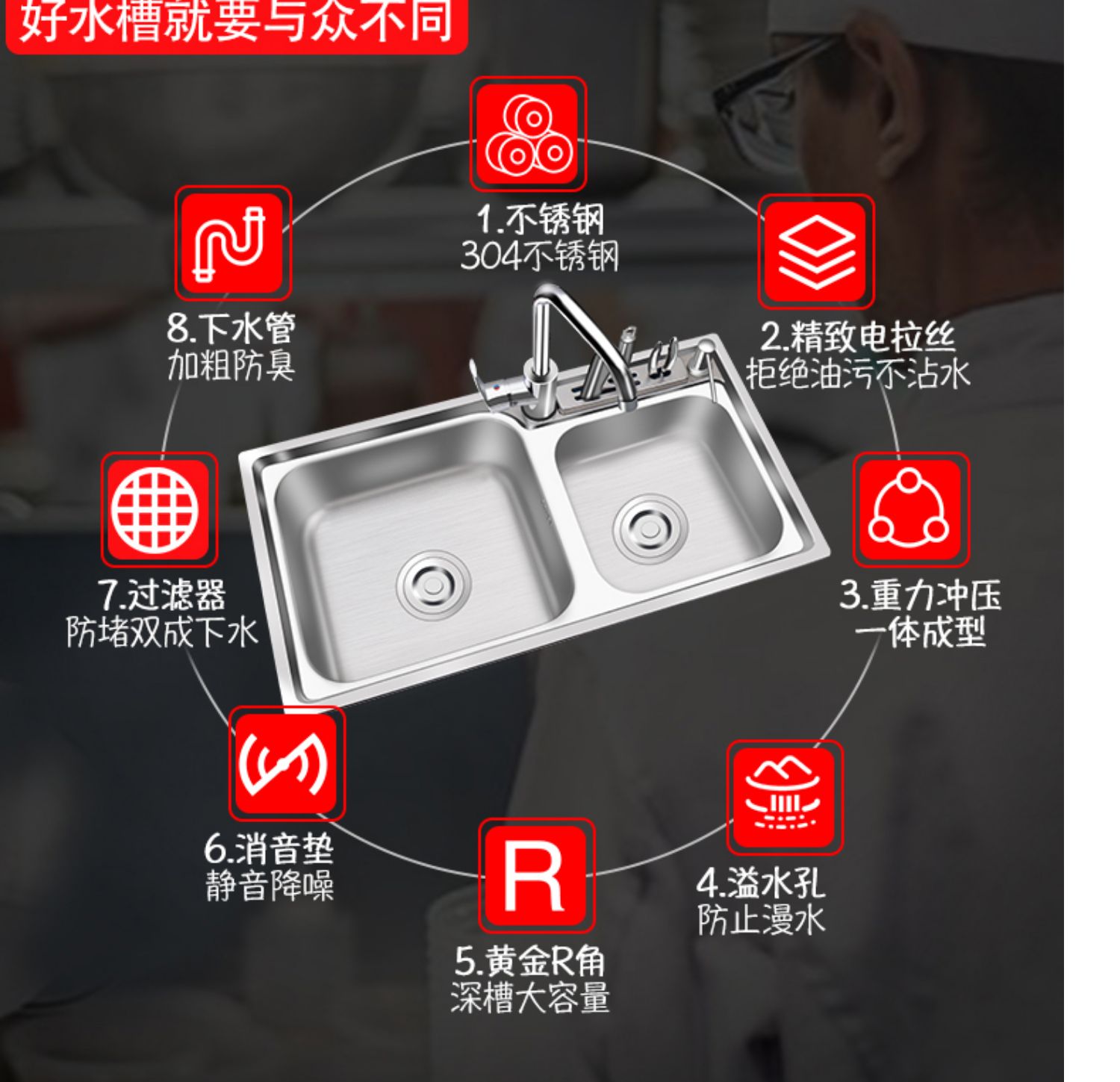 好水槽就要与众不同

1.不锈钢
304不锈钢

2.精致电拉丝
拒绝油污不沾水

3.重力冲压
一体成型

4.溢水孔
防止漫水

R

5.黄金R角
深槽大容量

6.消音垫
静音降噪

7.过滤器
防堵双成下水

8.下水管
加粗防臭