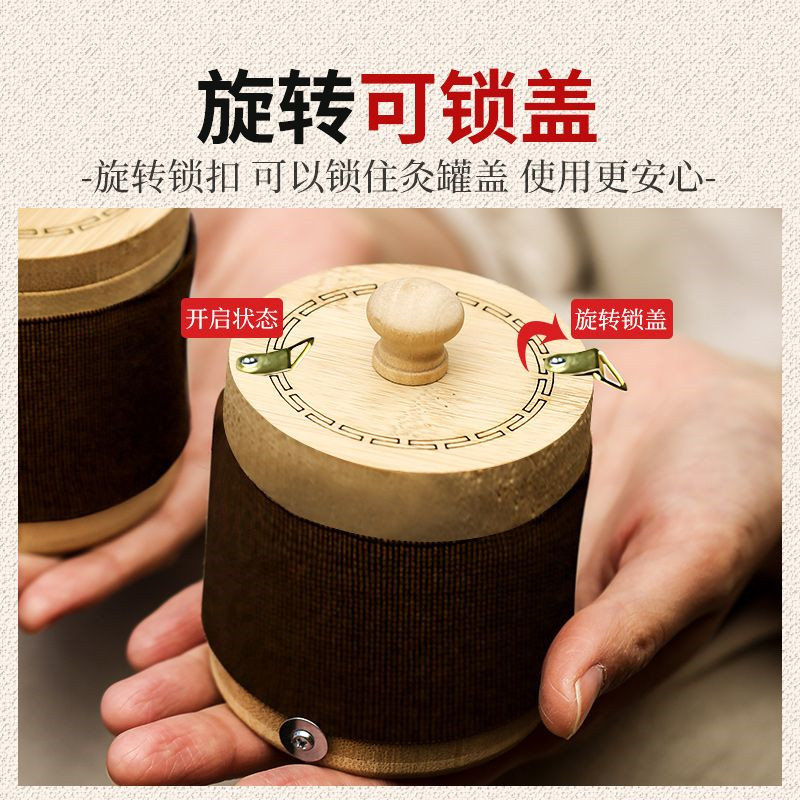 旋转可锁盖

-旋转锁扣 可以锁住灸罐盖 使用更安心-

开启状态

旋转锁盖