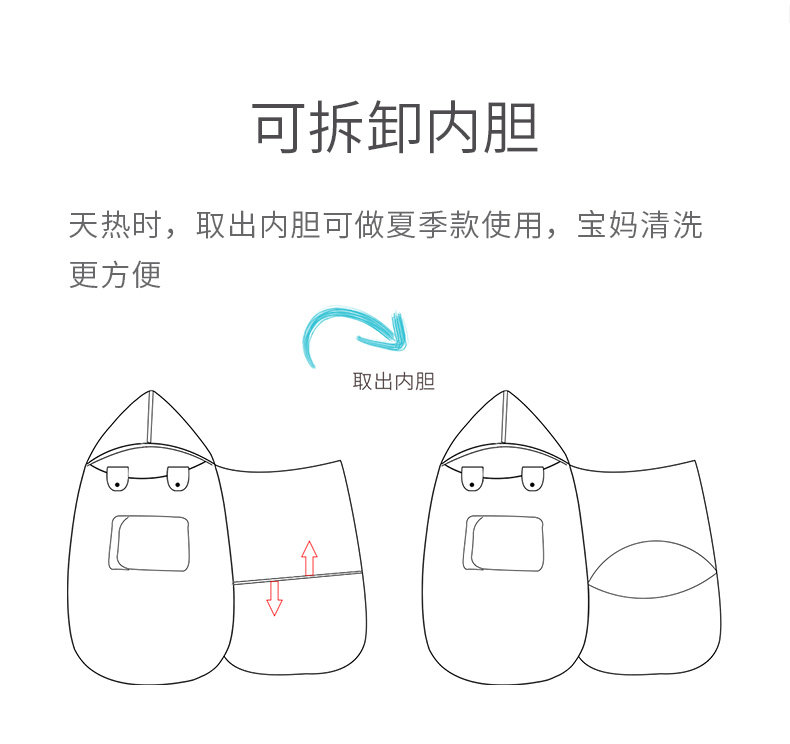 可拆卸内胆

天热时，取出内胆可做夏季款使用，宝妈清洗更方便

取出内胆