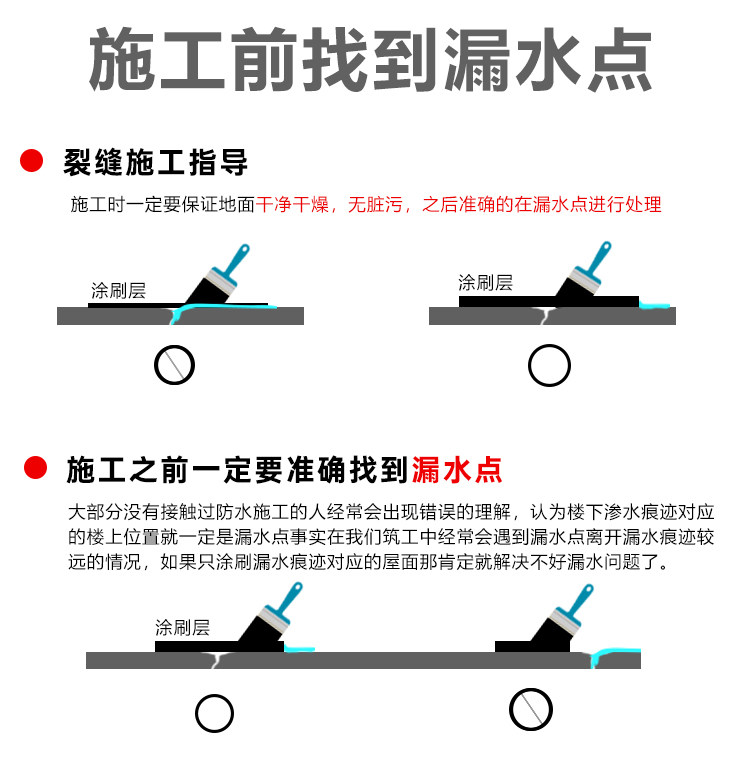 施工前找到漏水点

裂缝施工指导

施工时一定要保证地面干净干燥，无脏污，之后准确的在漏水点进行处理

涂刷层

涂刷层

施工之前一定要准确找到漏水点

大部分没有接触过防水施工的人经常会出现错误的理解，认为楼下渗水痕迹对应的楼上位置就一定是漏水点事实在我们筑工中经常会遇到漏水点离开漏水痕迹较远的情况，如果只涂刷漏水痕迹对应的屋面那肯定就解决不好漏水问题了。

涂刷层