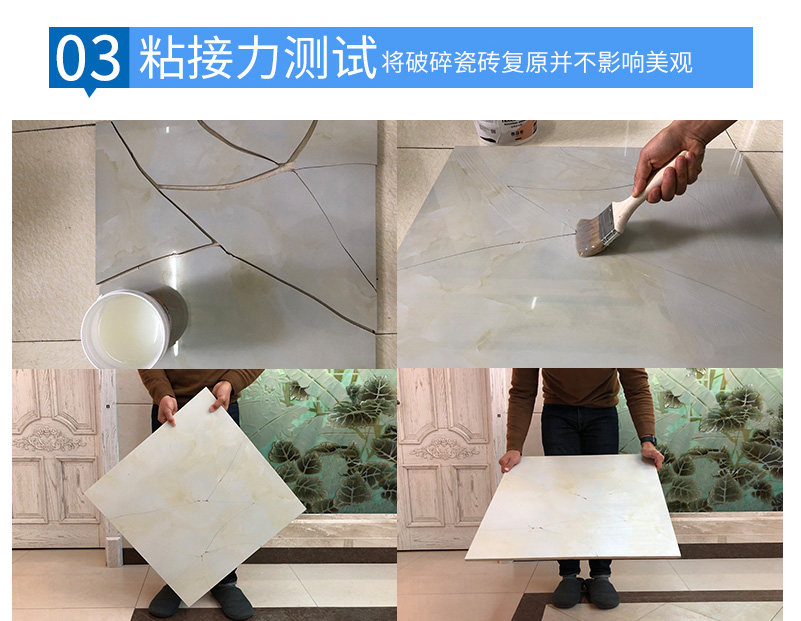 03 粘接力测试 将破碎瓷砖复原并不影响美观