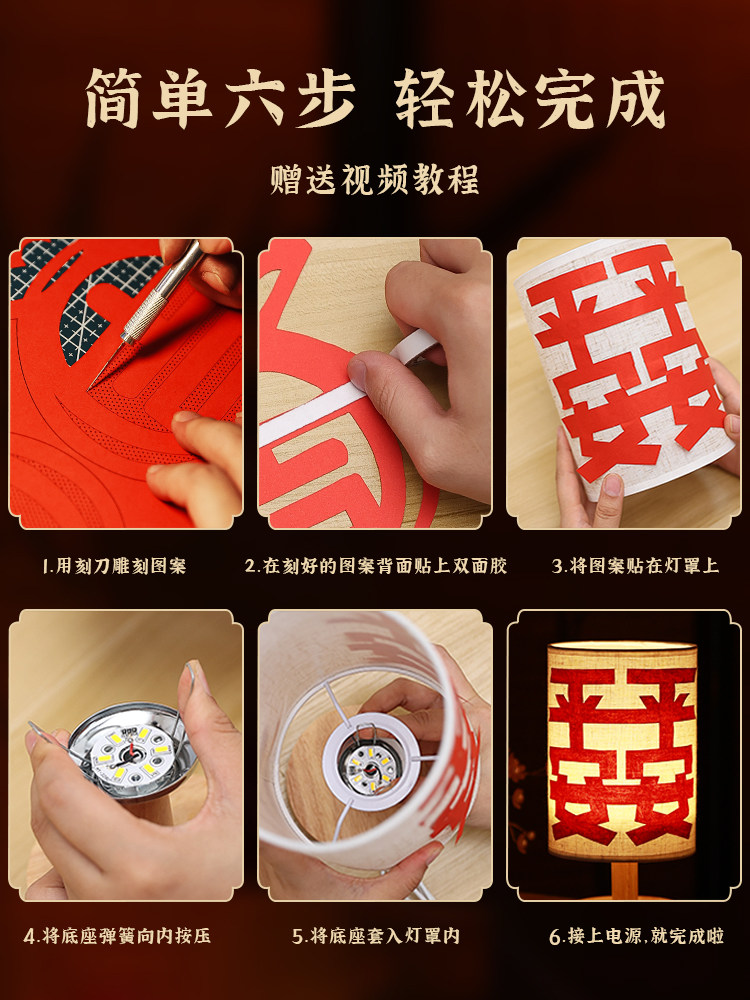 简单六步 轻松完成

赠送视频教程

1.用刻刀雕刻图案

2.在刻好的图案背面贴上双面胶

3.将图案贴在灯罩上

4.将底座弹簧向内按压

5.将底座套入灯罩内

6.接上电源,就完成啦