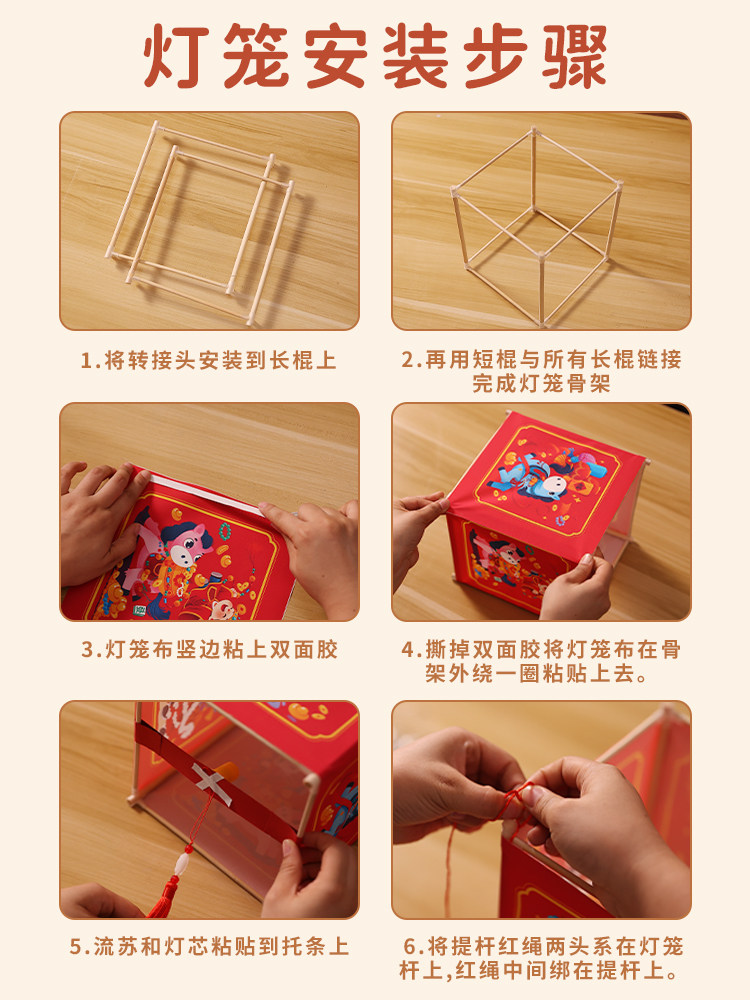 灯笼安装步骤

1.将转接头安装到长棍上

2.再用短棍与所有长棍链接完成灯笼骨架

3.灯笼布竖边粘上双面胶

4.撕掉双面胶将灯笼布在骨架外绕一圈粘贴上去。

5.流苏和灯芯粘贴到托条上

6.将提杆红绳两头系在灯笼杆上,红绳中间绑在提杆上。