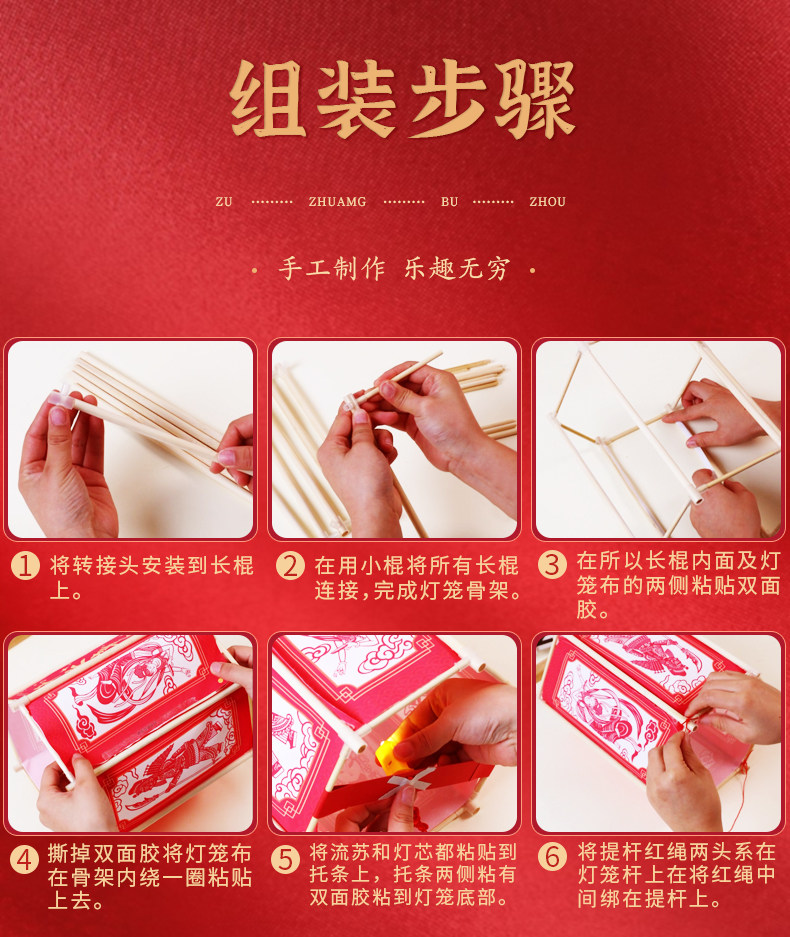 组装步骤

ZU ········ ZHUAMG ········ BU ········ ZHOU

· 手工制作 乐趣无穷 ·

1 将转接头安装到长棍上。

2 在用小棍将所有长棍连接，完成灯笼骨架。

3 在所以长棍内面及灯笼布的两侧粘贴双面胶。

4 撕掉双面胶将灯笼布在骨架内绕一圈粘贴上去。

5 将流苏和灯芯都粘贴到托条上，托条两侧粘有双面胶粘到灯笼底部。

6 将提杆红绳两头系在灯笼杆上在将红绳中间绑在提杆上。