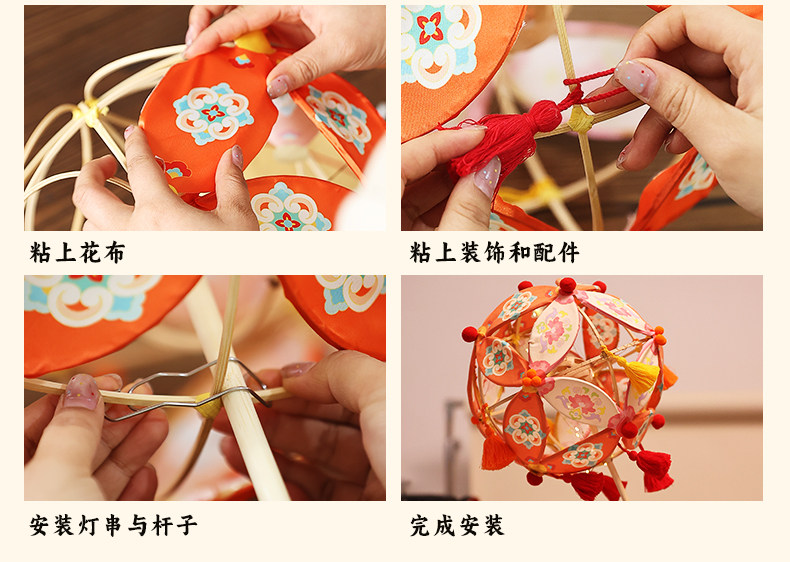 粘上花布

粘上装饰和配件

安装灯串与杆子

完成安装