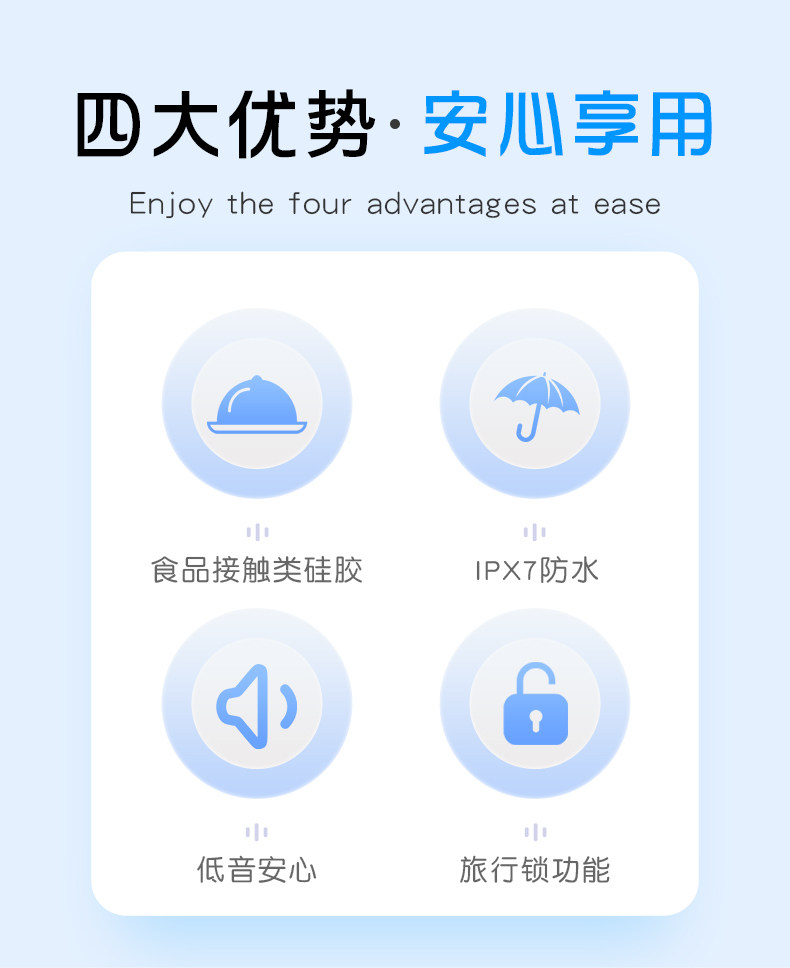 四大优势·安心享用

Enjoy the four advantages at ease

食品接触类硅胶

IPX7防水

低音安心

旅行锁功能