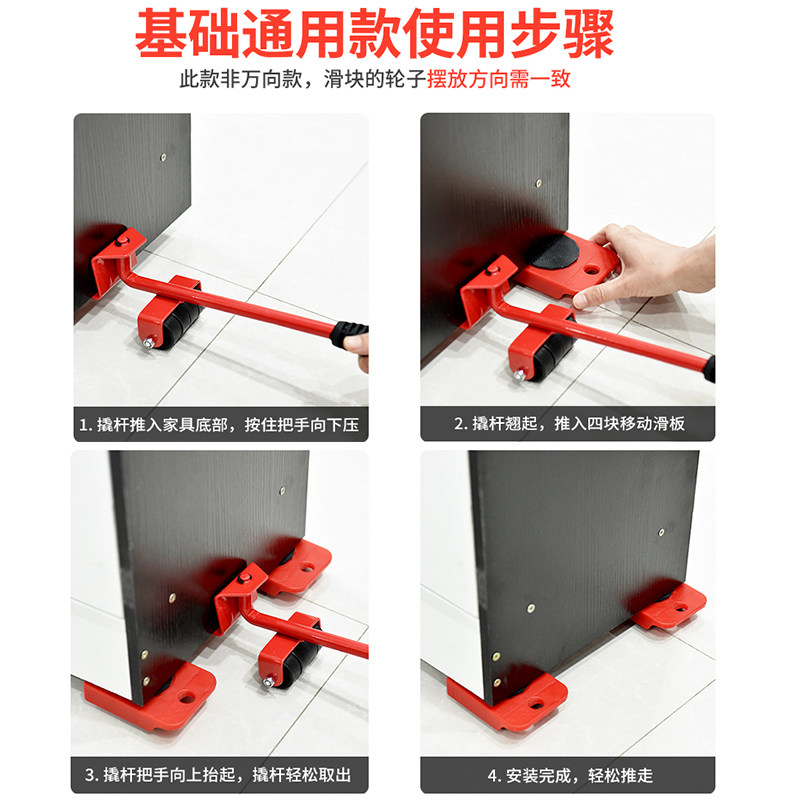 基础通用款使用步骤

此款非万向款，滑块的轮子摆放方向需一致

1. 撬杆推入家具底部，按住把手向下压

2. 撬杆翘起，推入四块移动滑板

3. 撬杆把手向上抬起，撬杆轻松取出

4. 安装完成，轻松推走