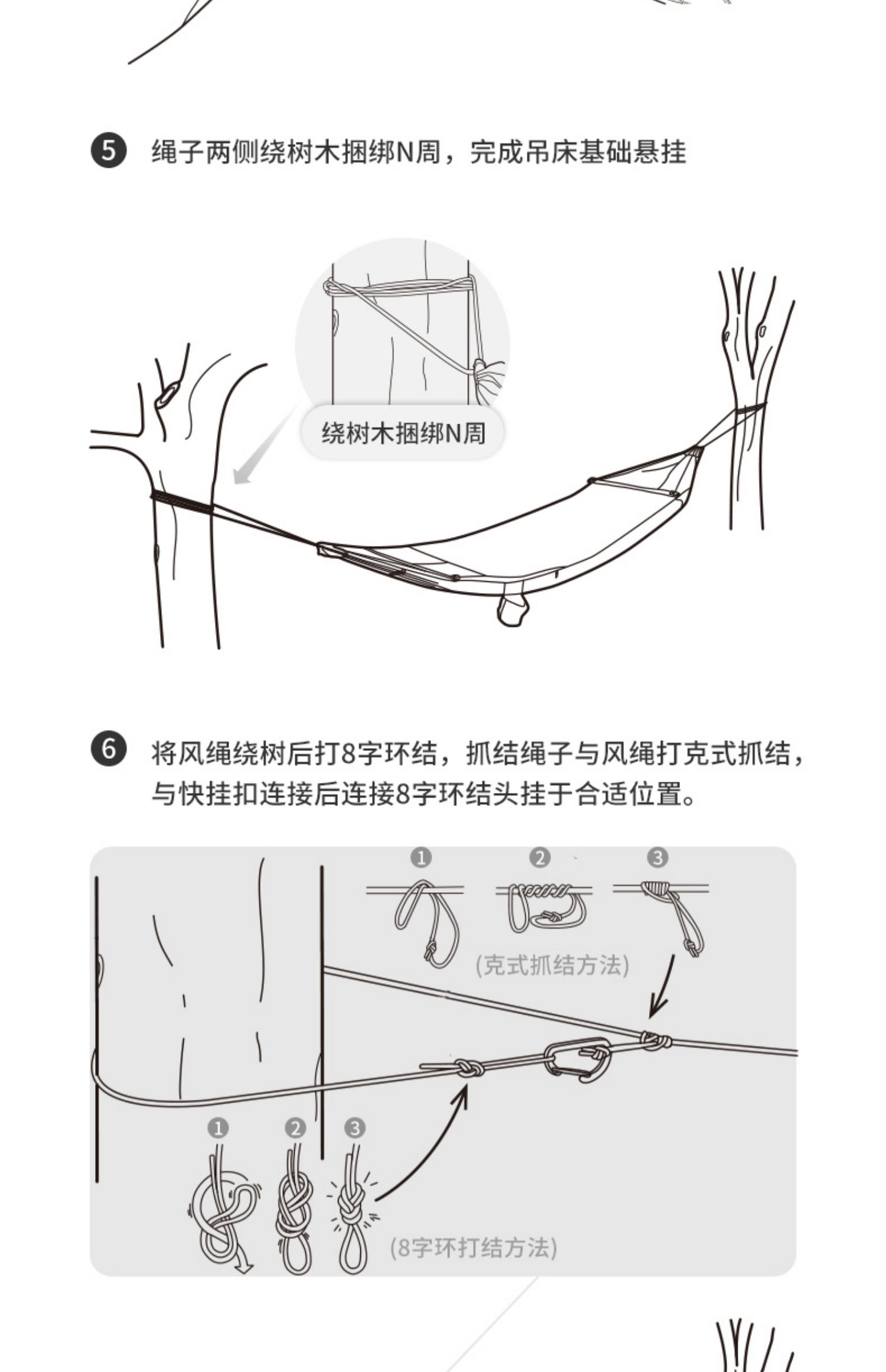 5 绳子两侧绕树木捆绑N周，完成吊床基础悬挂

绕树木捆绑N周

6 将风绳绕树后打8字环结，抓结绳子与风绳打克式抓结，与快挂扣连接后连接8字环结头挂于合适位置。

1 2 3

(克式抓结方法)

1 2 3

(8字环打结方法)