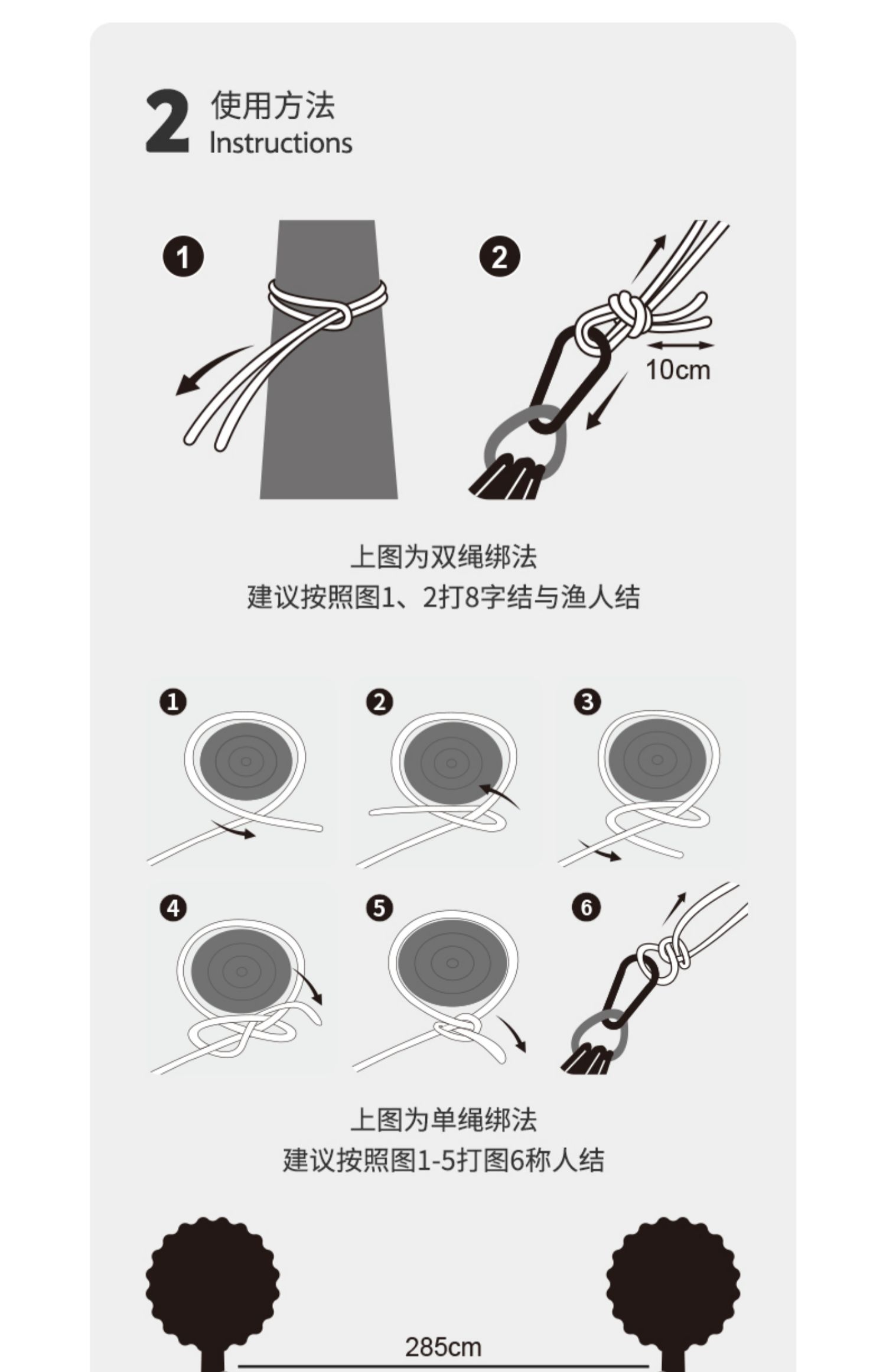 2 使用方法
Instructions

1

2

10cm

上图为双绳绑法
建议按照图1、2打8字结与渔人结

1
2
3
4
5
6

上图为单绳绑法
建议按照图1-5打图6称人结

285cm