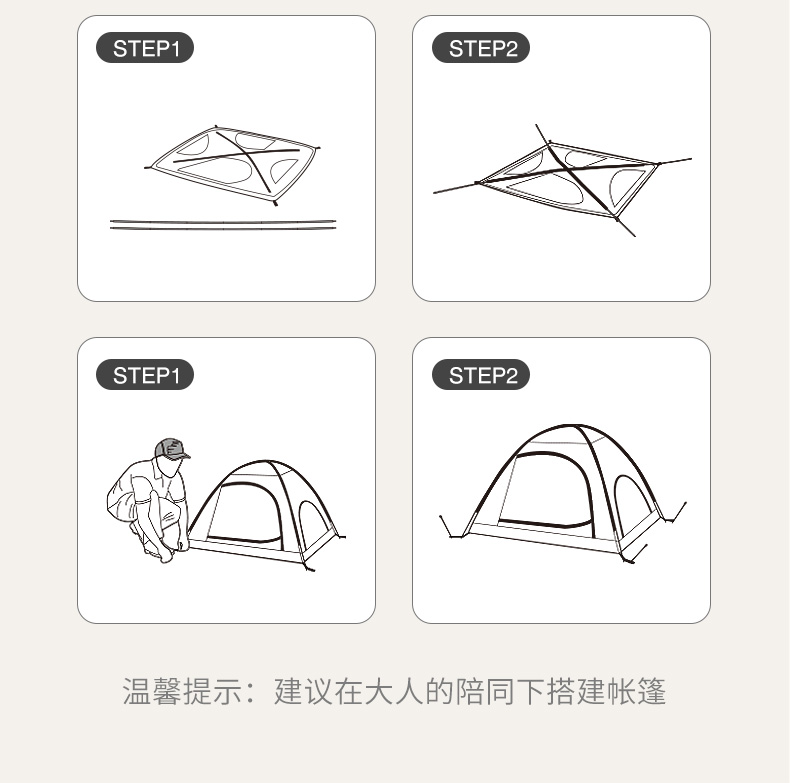 STEP1

STEP2

STEP1

STEP2

温馨提示：建议在大人的陪同下搭建帐篷