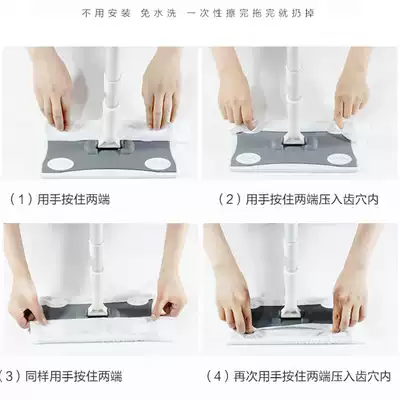 不用安装 免水洗 一次性擦完拖完就扔掉

（1）用手按住两端

（2）用手按住两端压入齿穴内

（3）同样用手按住两端

（4）再次用手按住两端压入齿穴内