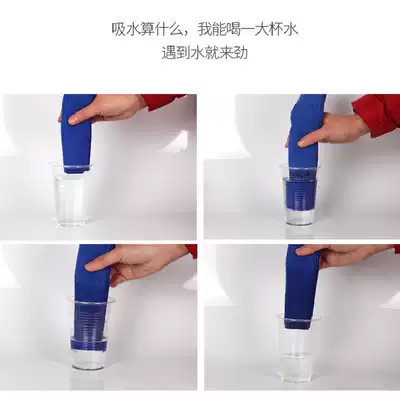 吸水算什么，我能喝一大杯水
遇到水就来劲