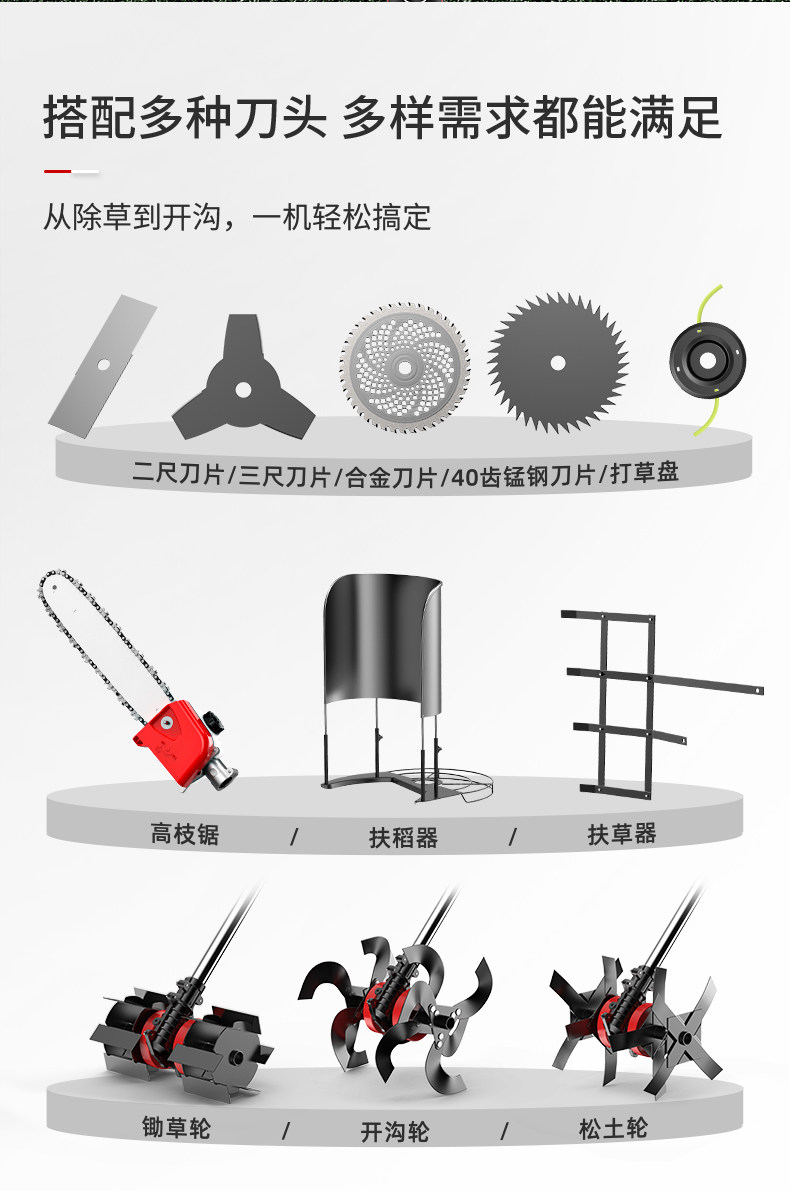 搭配多种刀头 多样需求都能满足

从除草到开沟，一机轻松搞定

二尺刀片/三尺刀片/合金刀片/40齿锰钢刀片/打草盘

高枝锯 / 扶稻器 / 扶草器

锄草轮 / 开沟轮 / 松土轮