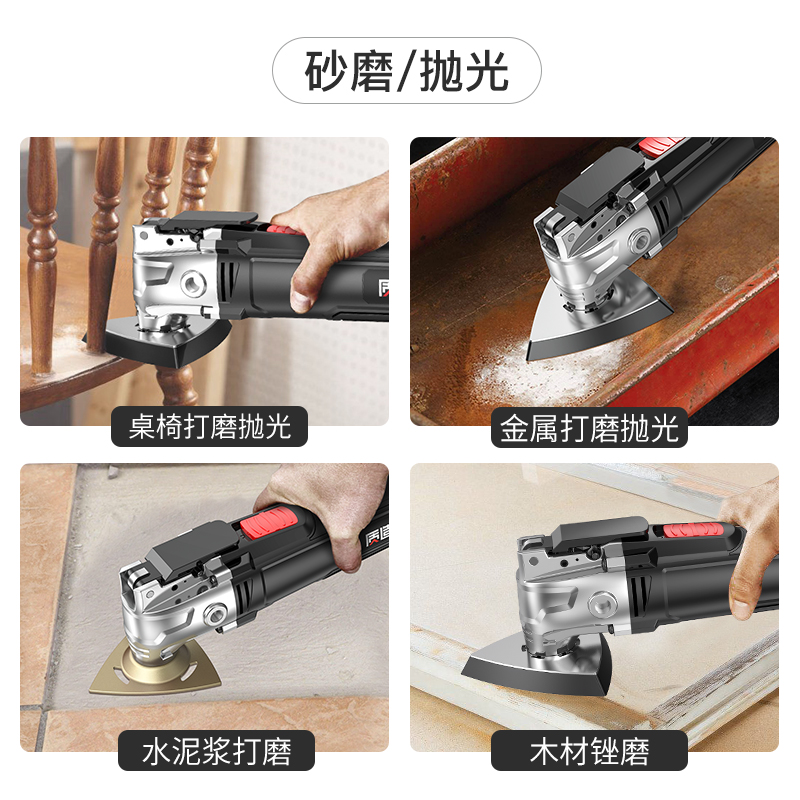 砂磨/抛光

桌椅打磨抛光

金属打磨抛光

水泥浆打磨

木材锉磨