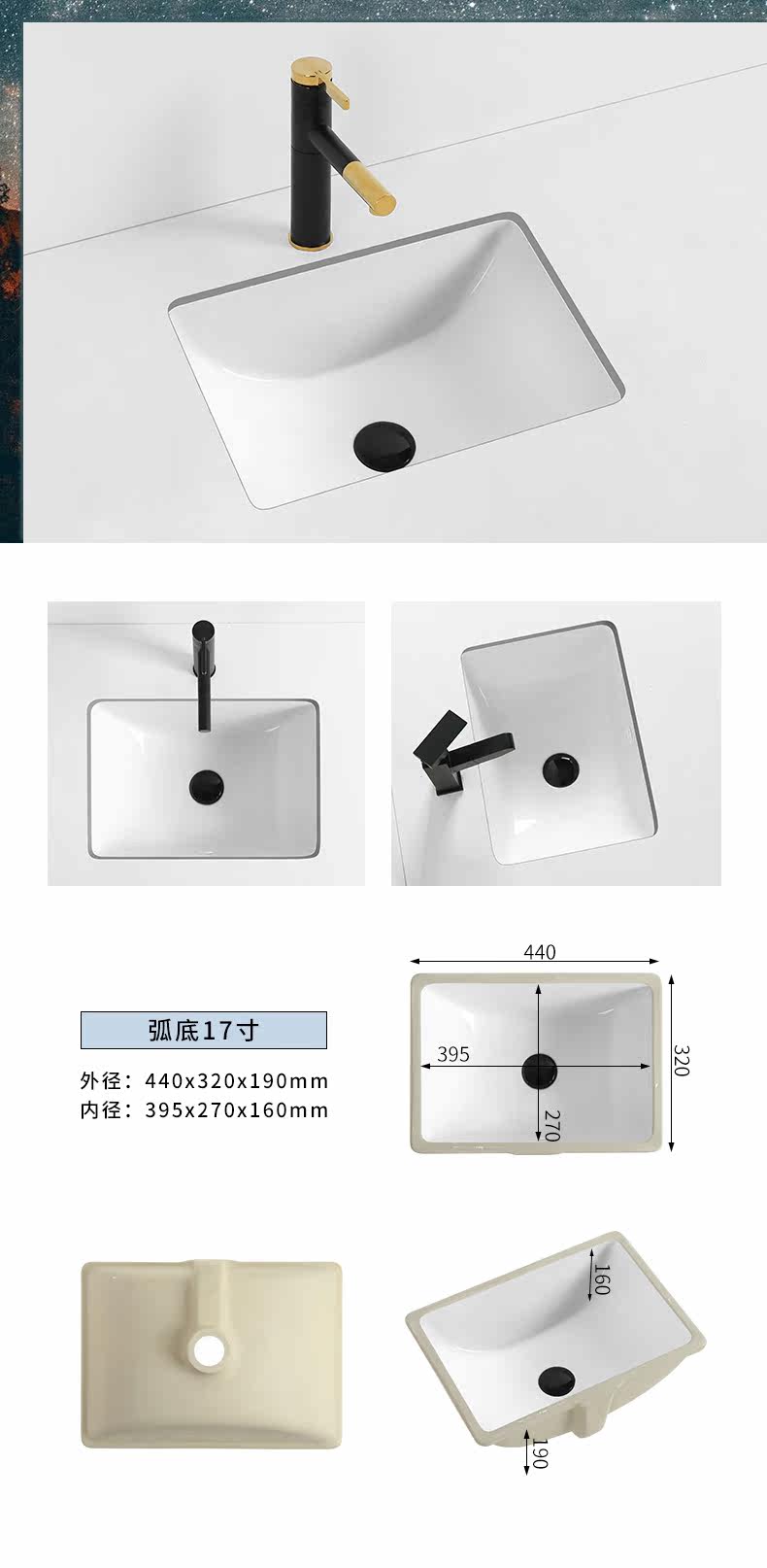 弧底17寸

外径：440x320x190mm
内径：395x270x160mm

440
395
320
270

160
190