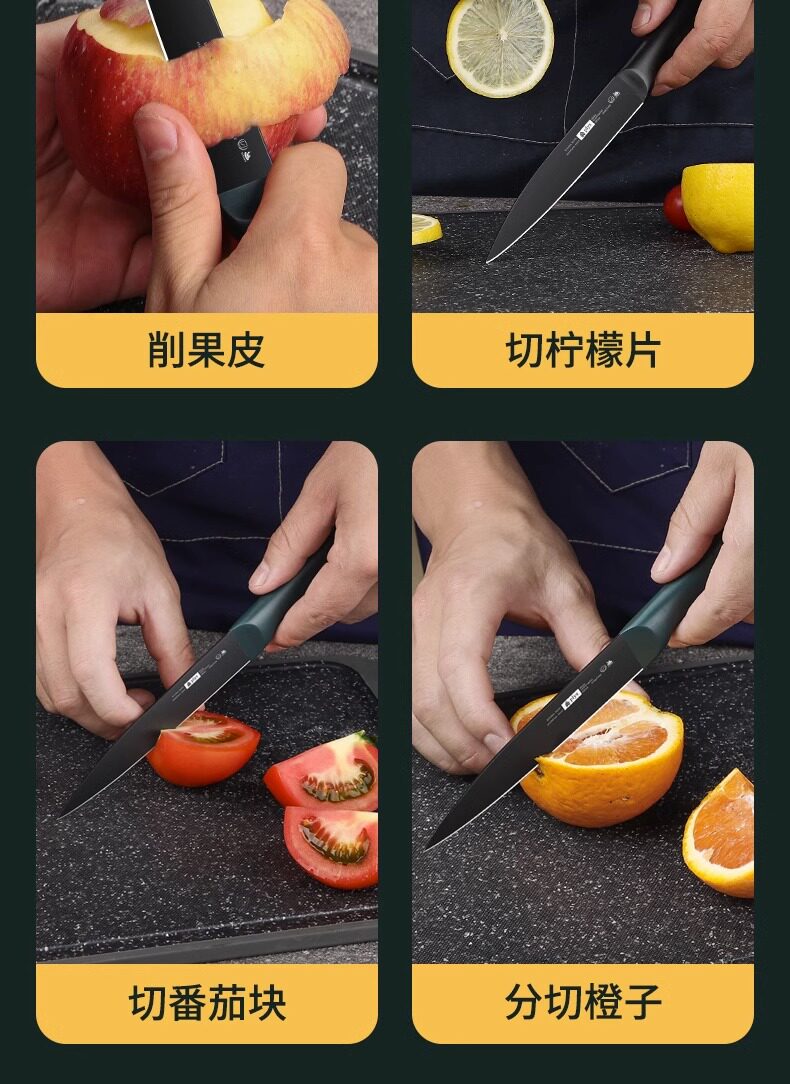 削果皮

切柠檬片

切番茄块

分切橙子