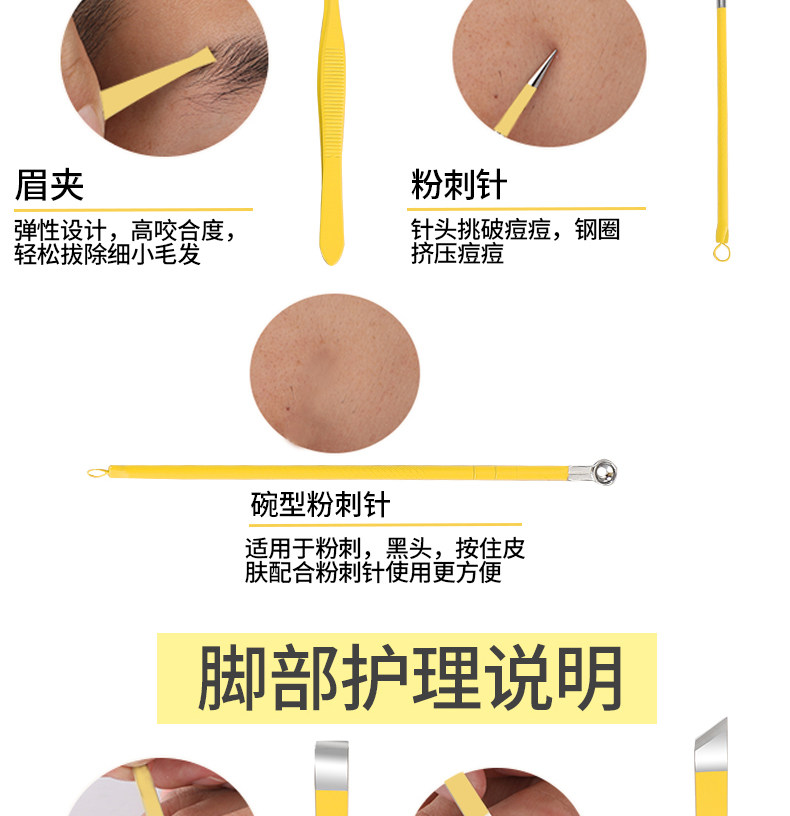 眉夹

弹性设计，高咬合度，轻松拔除细小毛发

粉刺针

针头挑破痘痘，钢圈挤压痘痘

碗型粉刺针

适用于粉刺，黑头，按住皮肤配合粉刺针使用更方便

脚部护理说明