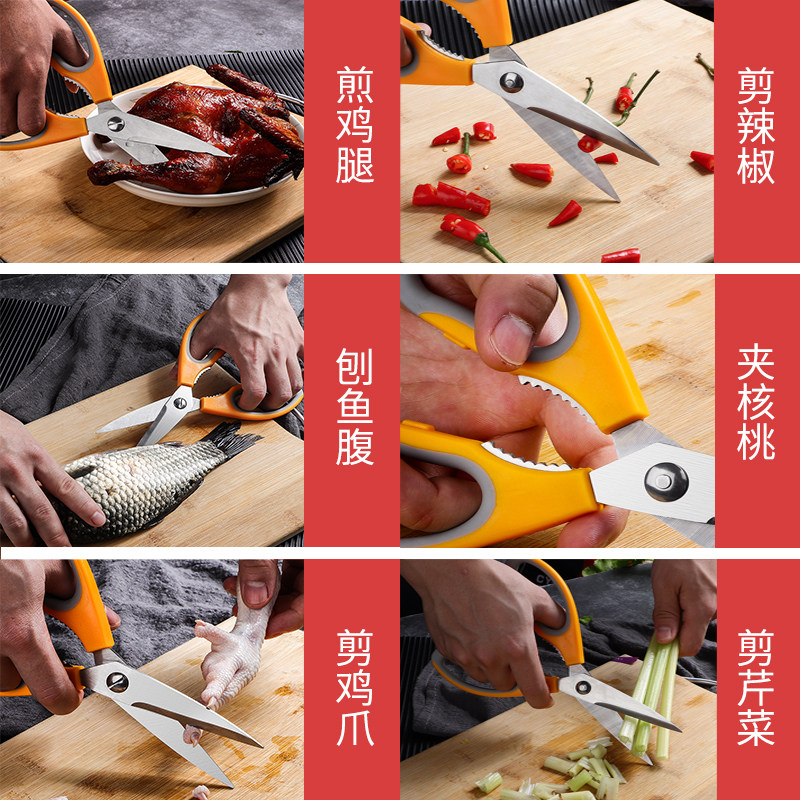 煎鸡腿

剪辣椒

刨鱼腹

夹核桃

剪鸡爪

剪芹菜