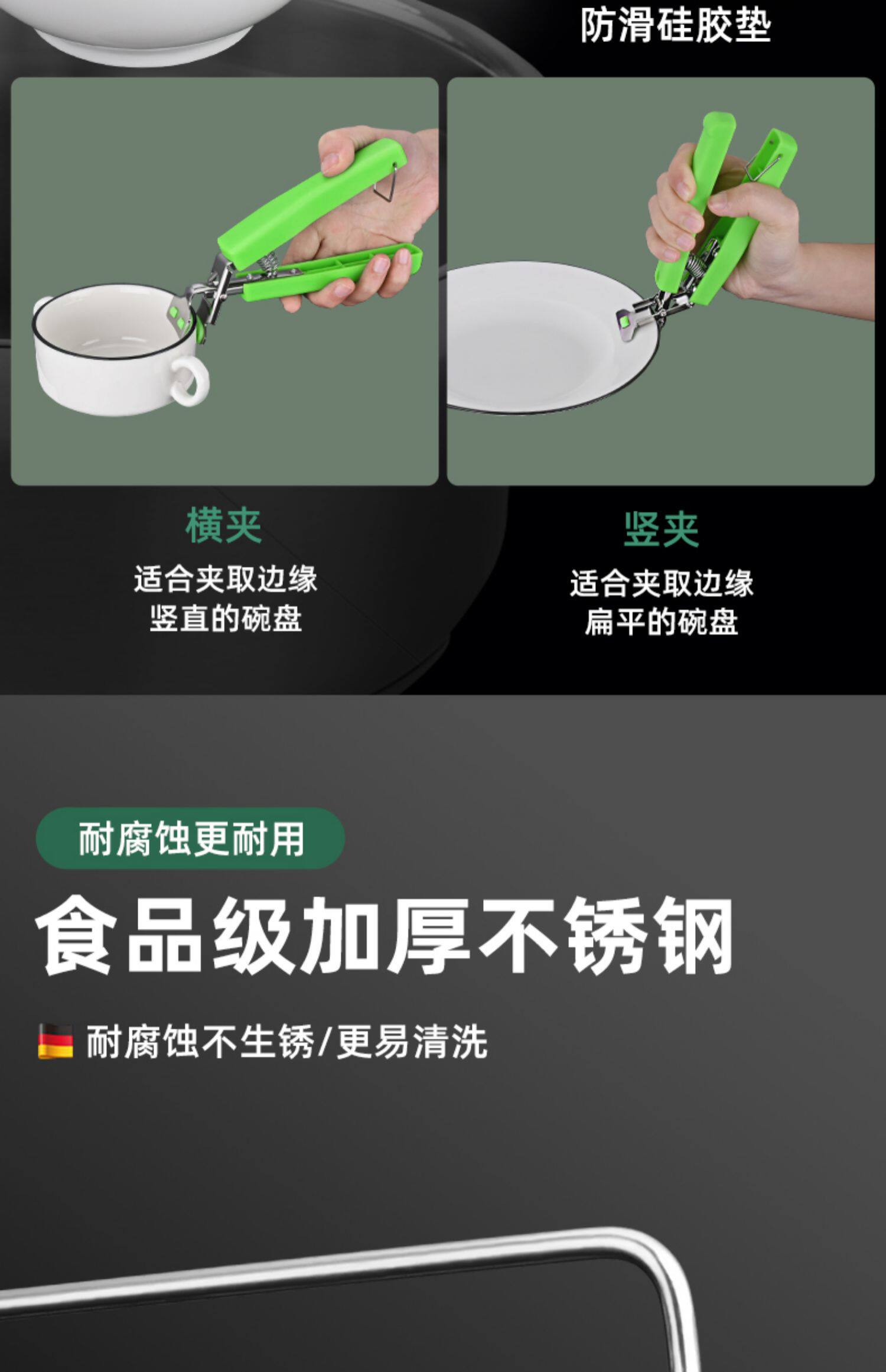 防滑硅胶垫

横夹

适合夹取边缘竖直的碗盘

竖夹

适合夹取边缘扁平的碗盘

耐腐蚀更耐用

食品级加厚不锈钢

耐腐蚀不生锈/更易清洗