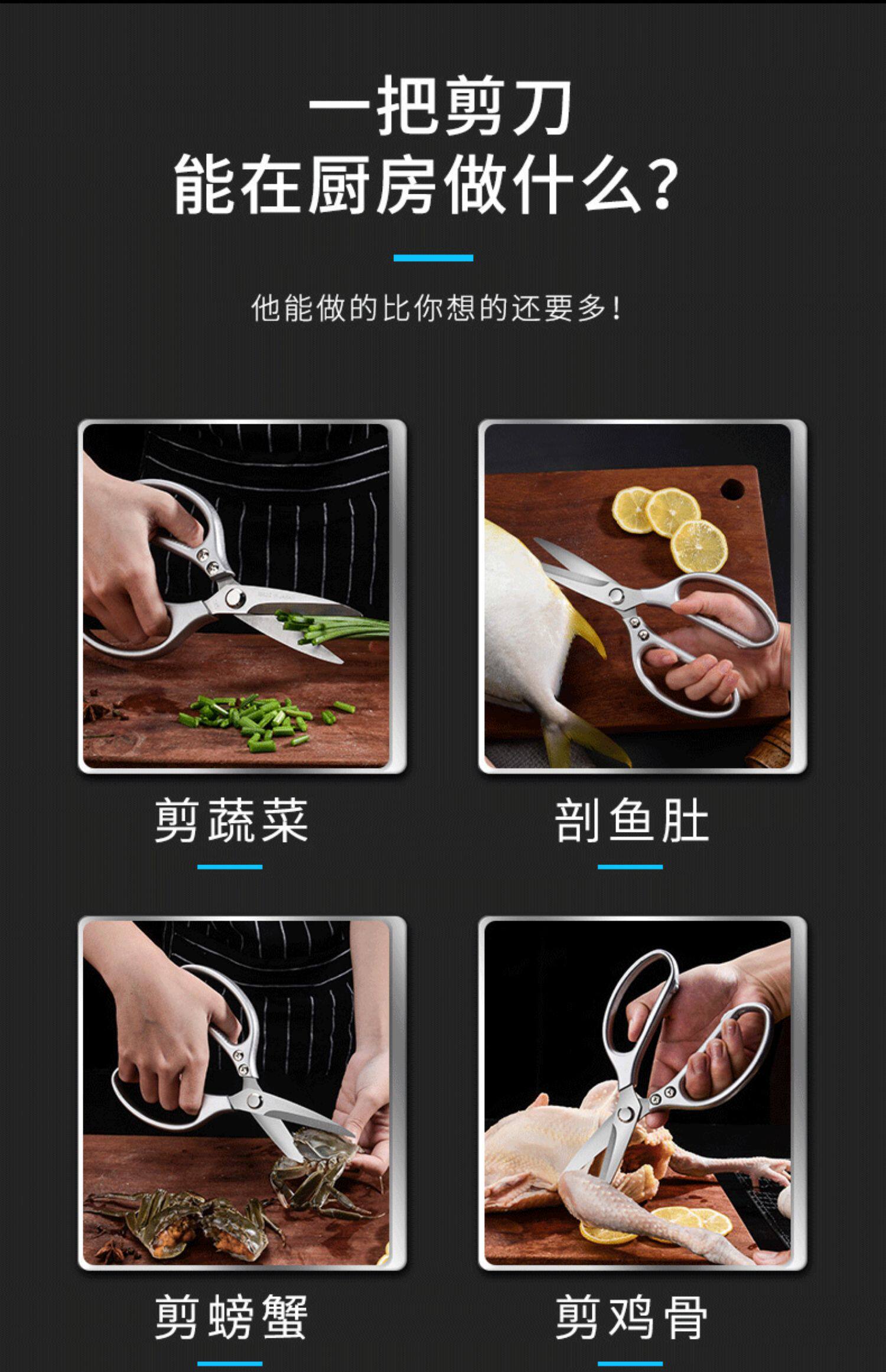 一把剪刀
能在厨房做什么？

他能做的比你想的还要多！

剪蔬菜

剖鱼肚

剪螃蟹

剪鸡骨