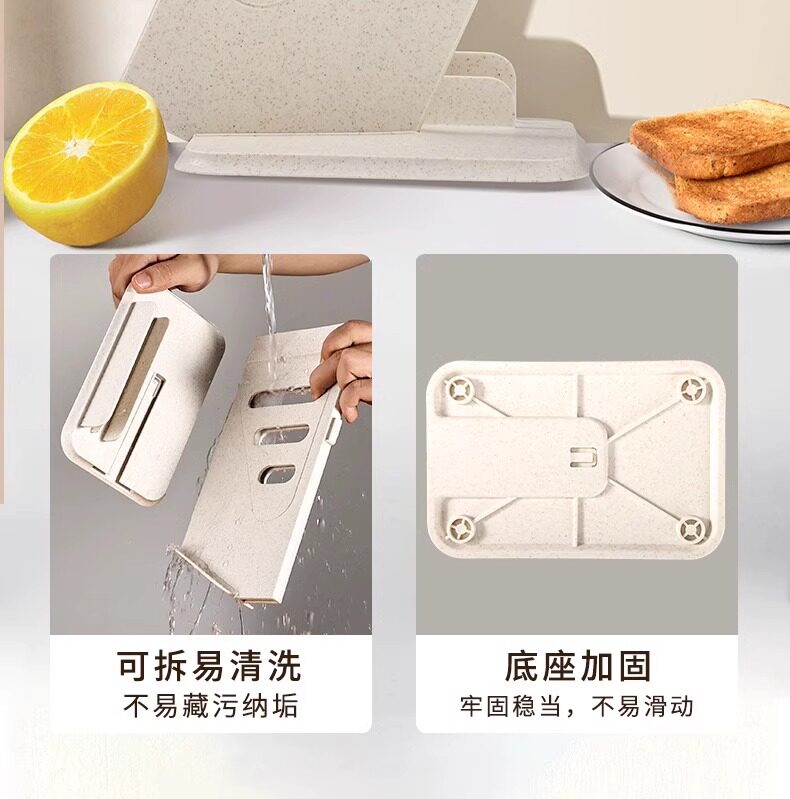 可拆易清洗
不易藏污纳垢

底座加固
牢固稳当，不易滑动