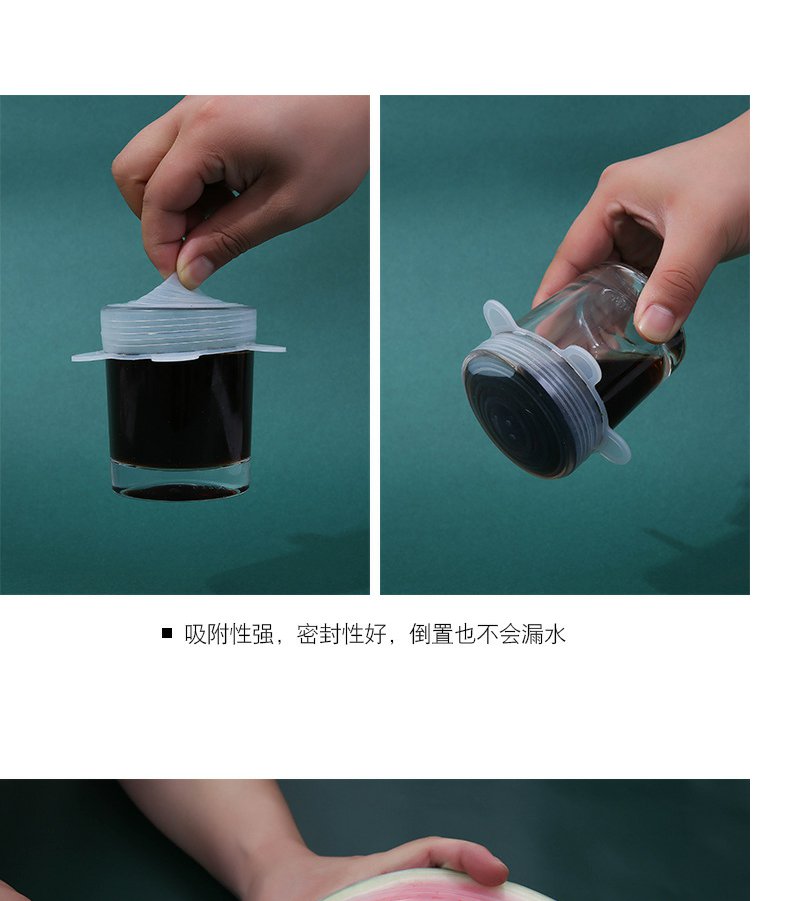 ■ 吸附性强，密封性好，倒置也不会漏水