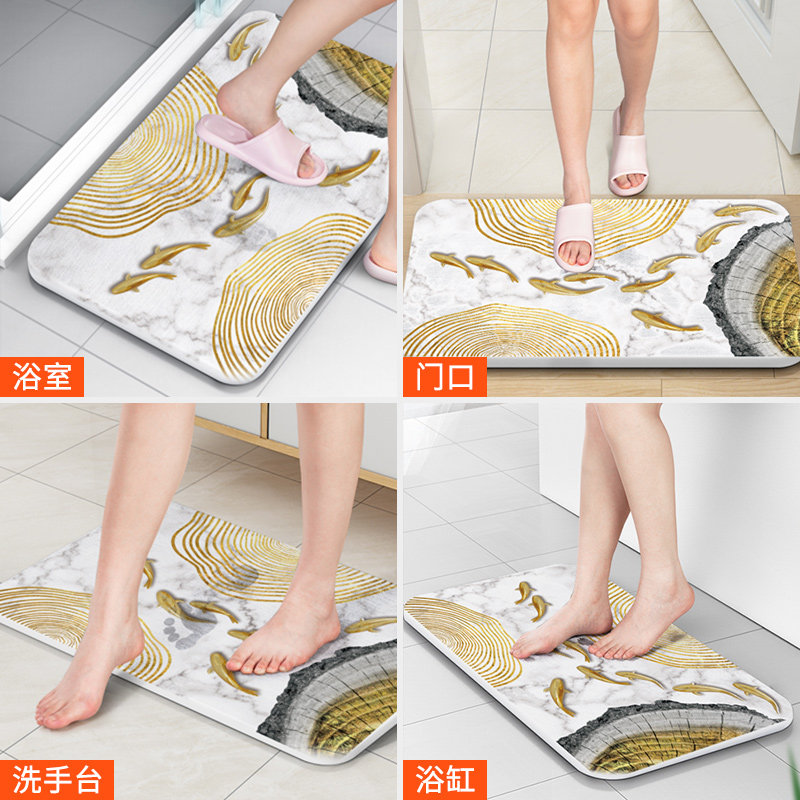 浴室

门口

洗手台

浴缸