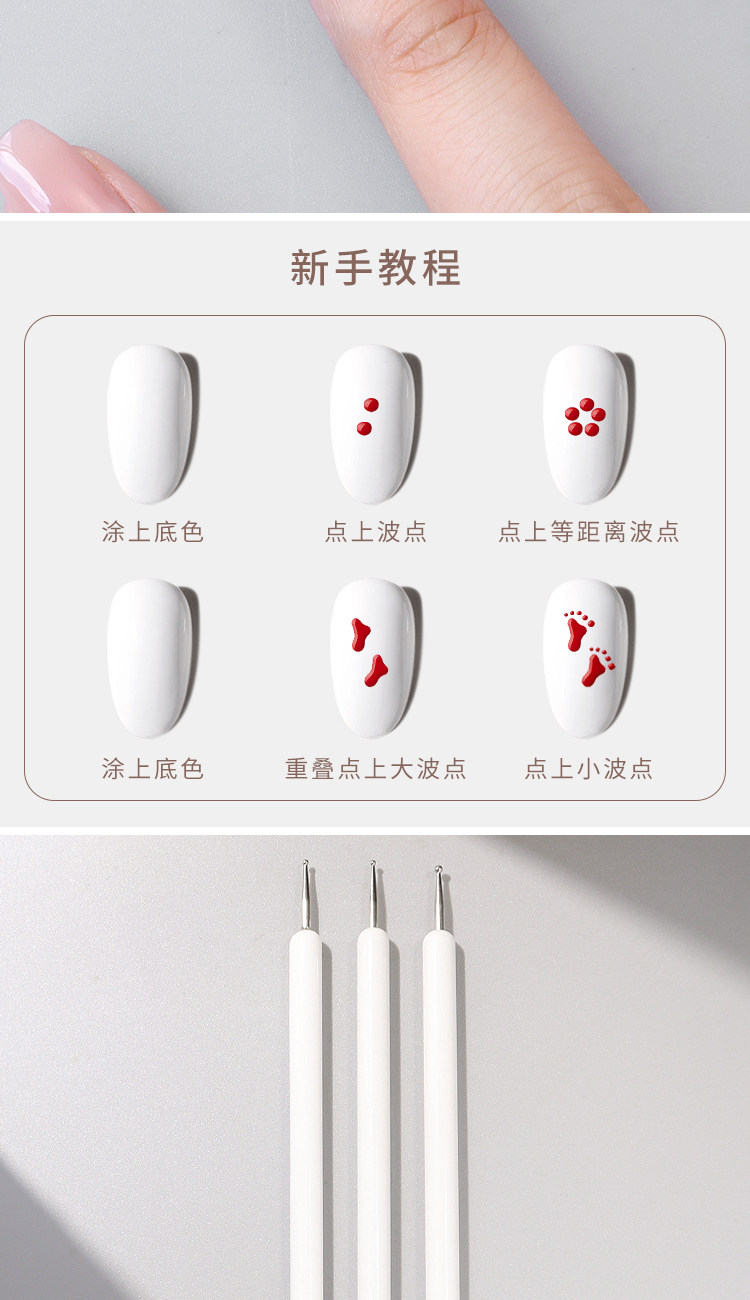 新手教程

涂上底色

点上波点

点上等距离波点

涂上底色

重叠点上大波点

点上小波点