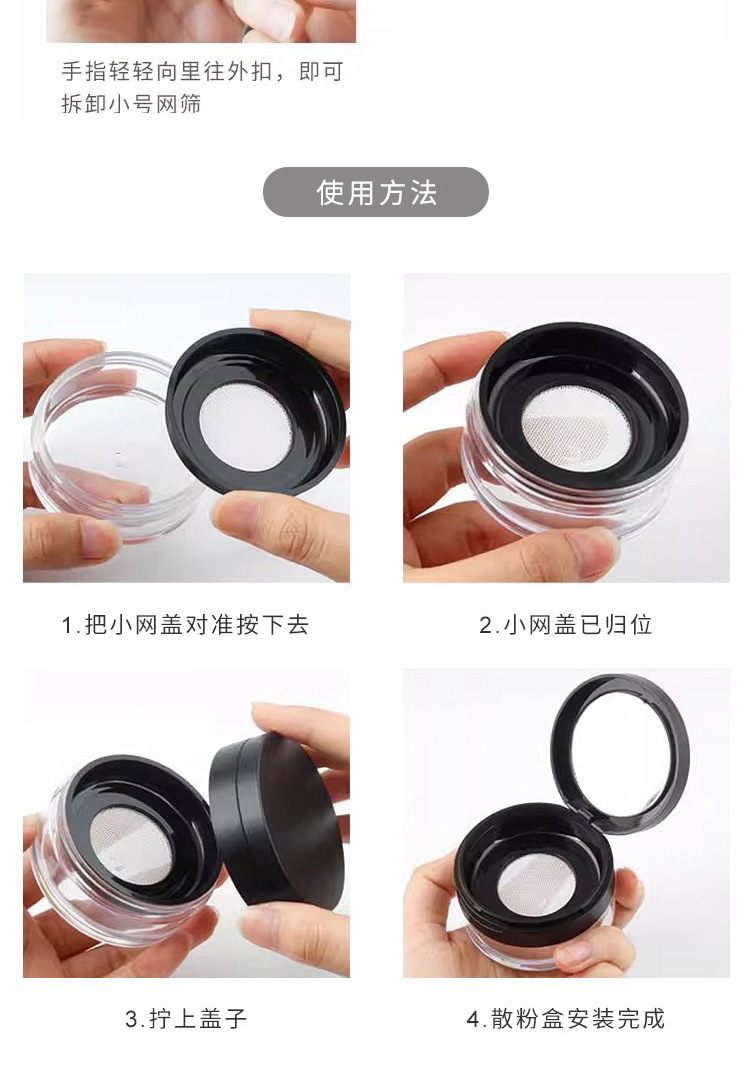 手指轻轻向里往外扣，即可拆卸小号网筛

使用方法

1.把小网盖对准按下去

2.小网盖已归位

3.拧上盖子

4.散粉盒安装完成