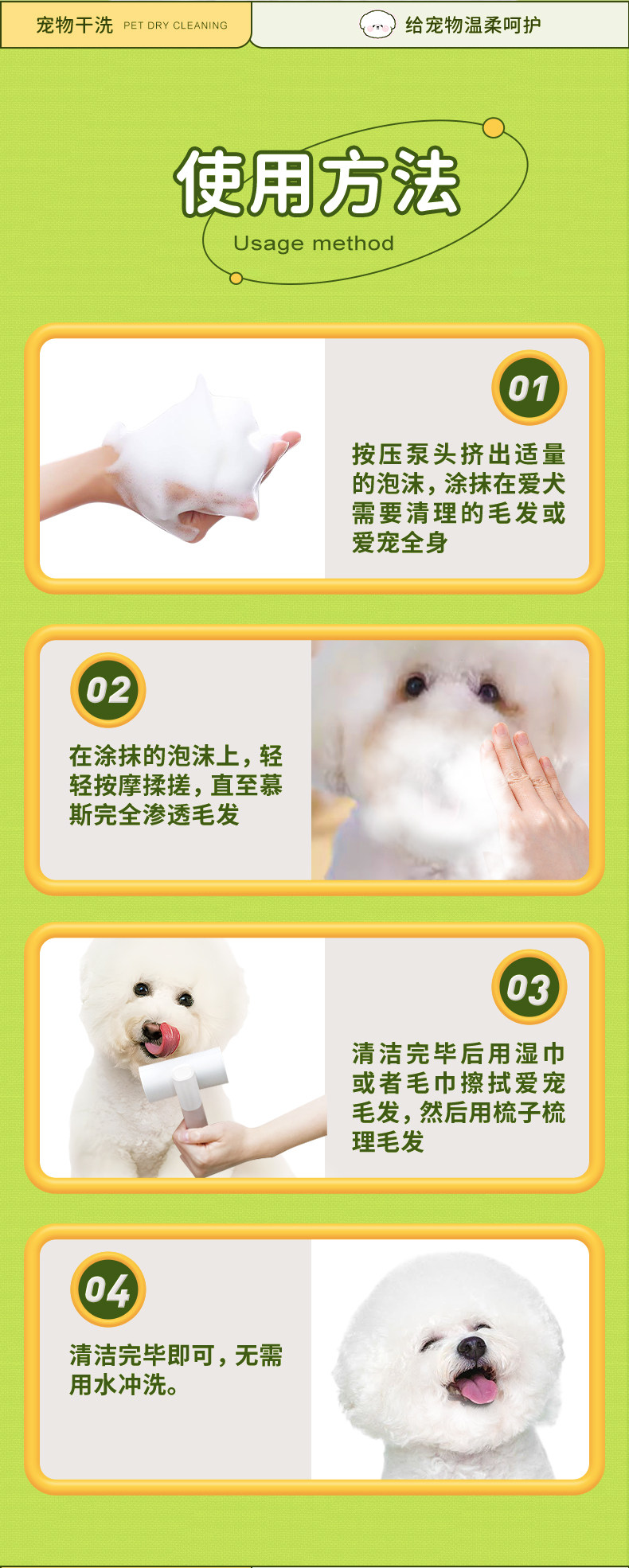 宠物干洗 PET DRY CLEANING

给宠物温柔呵护

使用方法
Usage method

01
按压泵头挤出适量的泡沫，涂抹在爱犬需要清理的毛发或爱宠全身

02
在涂抹的泡沫上，轻轻按摩揉搓，直至慕斯完全渗透毛发

03
清洁完毕后用湿巾或者毛巾擦拭爱宠毛发，然后用梳子梳理毛发

04
清洁完毕即可，无需用水冲洗。